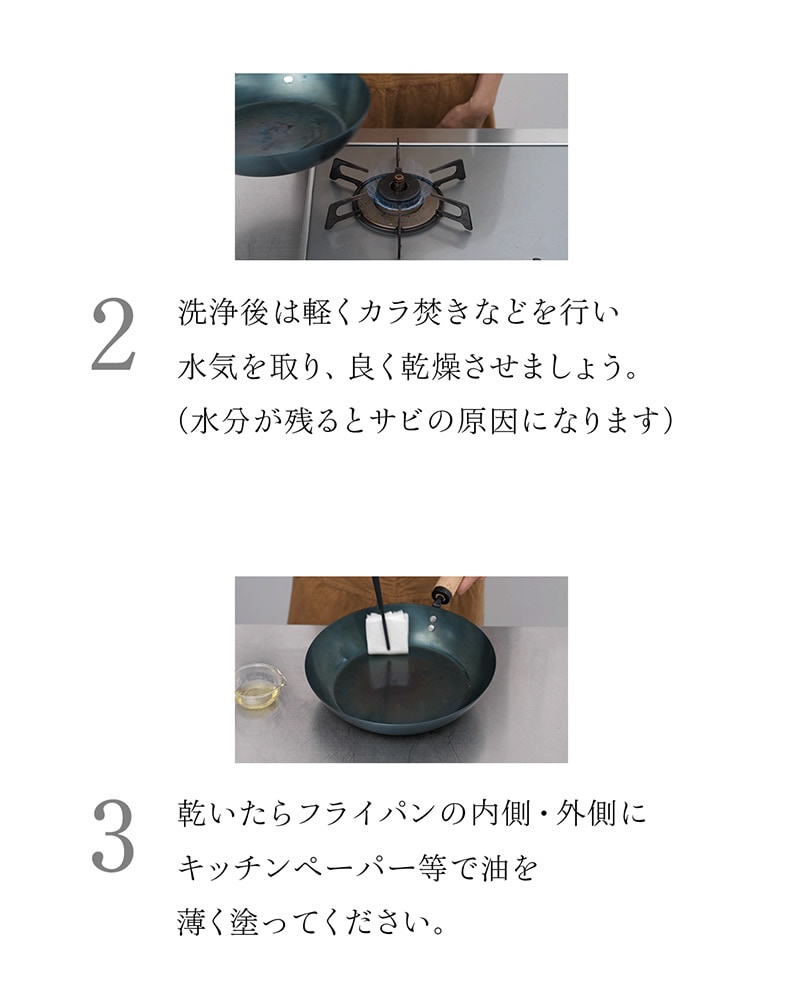 2

洗浄後は軽くカラ焚きなどを行い
水気を取り、良く乾燥させましょう。
（水分が残るとサビの原因になります）

3

乾いたらフライパンの内側・外側に
キッチンペーパー等で油を
薄く塗ってください。