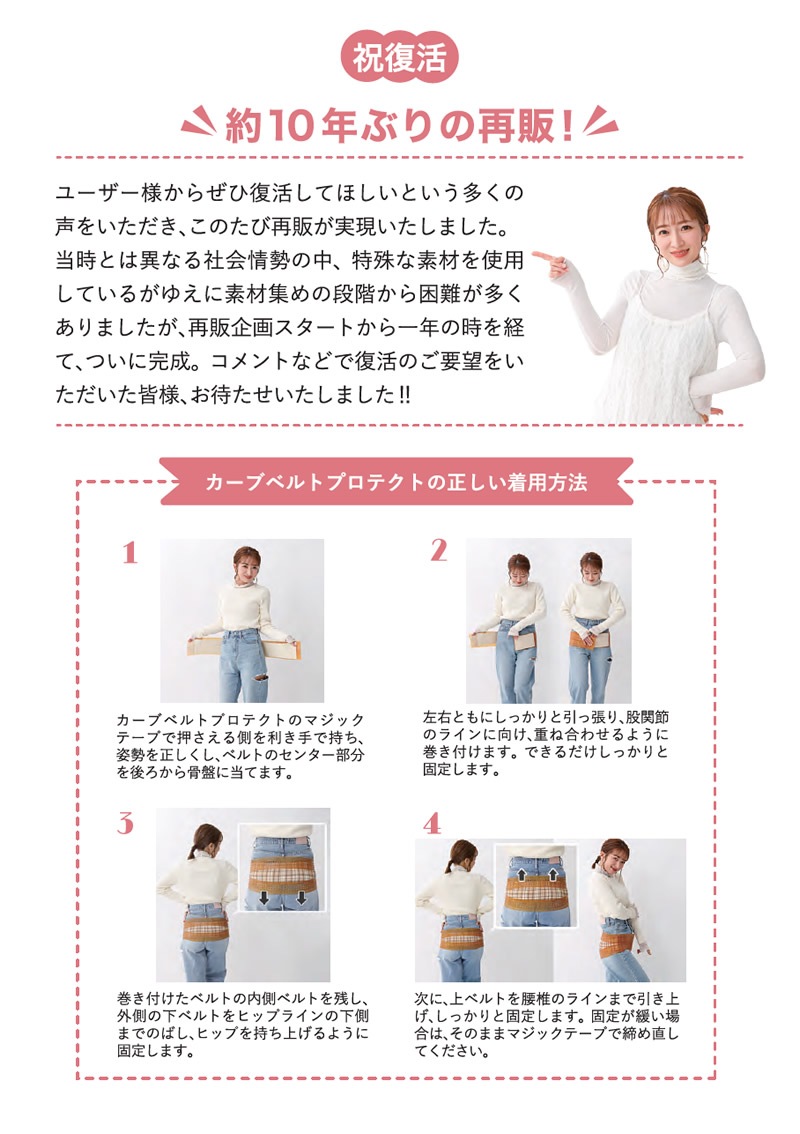 祝復活

約10年ぶりの再販!

ユーザー様からぜひ復活してほしいという多くの声をいただき、このたび再販が実現いたしました。当時とは異なる社会情勢の中、特殊な素材を使用しているがゆえに素材集めの段階から困難が多くありましたが、再販企画スタートから一年の時を経て、ついに完成。コメントなどで復活のご要望をいただいた皆様、お待たせいたしました!!

カーブベルトプロテクトの正しい着用方法

1

カーブベルトプロテクトのマジックテープで押さえる側を利き手で持ち、姿勢を正しくし、ベルトのセンター部分を後ろから骨盤に当てます。

2

左右ともにしっかりと引っ張り、股関節のラインに向け、重ね合わせるように巻き付けます。できるだけしっかりと固定します。

3

巻き付けたベルトの内側ベルトを残し、外側の下ベルトをヒップラインの下側までのばし、ヒップを持ち上げるように固定します。

4

次に、上ベルトを腰椎のラインまで引き上げ、しっかりと固定します。固定が緩い場合は、そのままマジックテープで締め直してください。