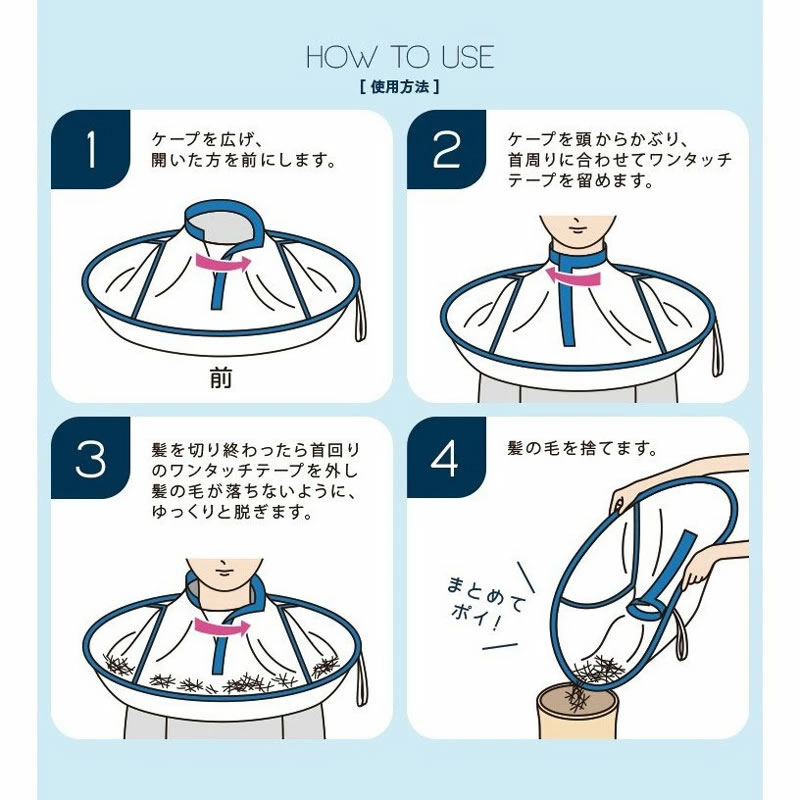 HOW TO USE
[ 使用方法 ]

1
ケープを広げ、開いた方を前にします。

前

2
ケープを頭からかぶり、首周りに合わせてワンタッチテープを留めます。

3
髪を切り終わったら首回りのワンタッチテープを外し髪の毛が落ちないように、ゆっくりと脱ぎます。

4
髪の毛を捨てます。

まとめてポイ!