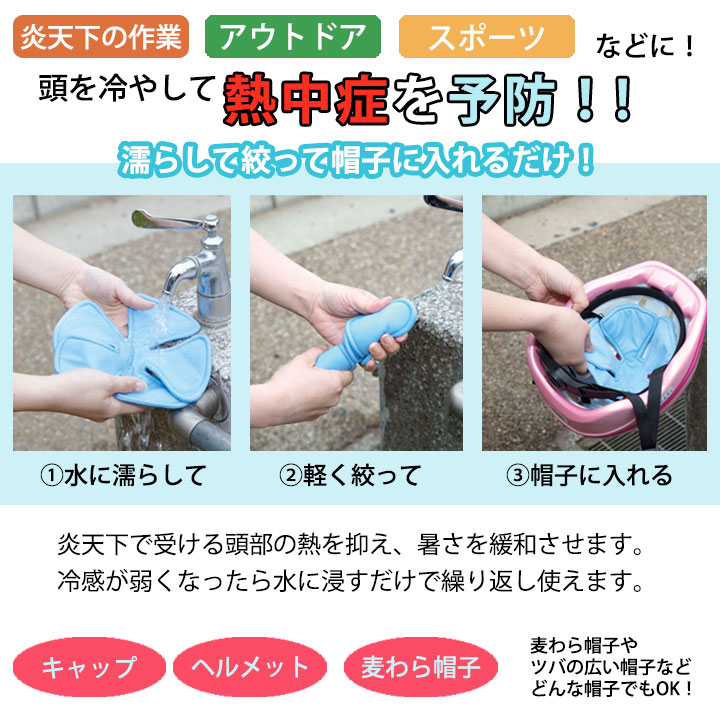 炎天下の作業 アウトドア スポーツ などに！

頭を冷やして熱中症を予防！！

濡らして絞って帽子に入れるだけ！

①水に濡らして

②軽く絞って

③帽子に入れる

炎天下で受ける頭部の熱を抑え、暑さを緩和させます。
冷感が弱くなったら水に浸すだけで繰り返し使えます。

キャップ

ヘルメット

麦わら帽子

麦わら帽子や
ツバの広い帽子など
どんな帽子でもOK！