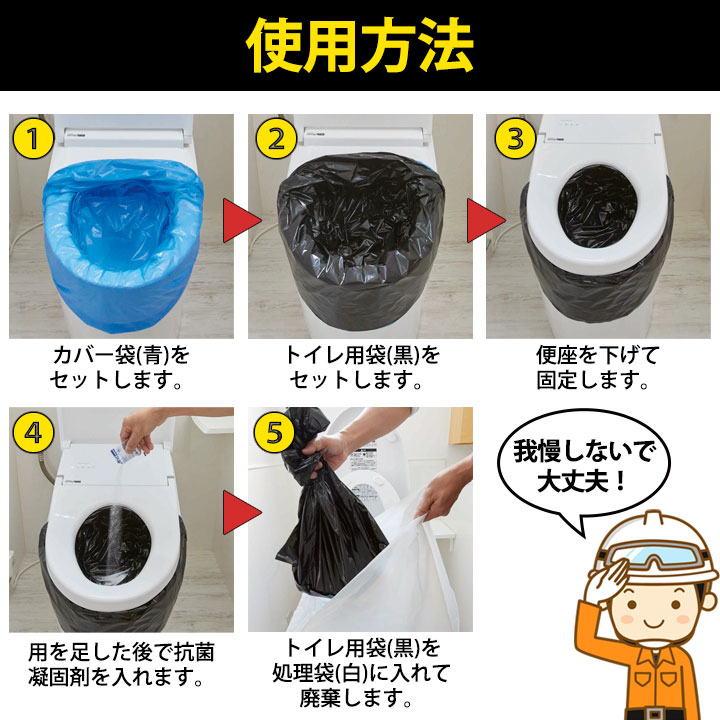 使用方法

1
カバー袋(青)をセットします。

2
トイレ用袋(黒)をセットします。

3
便座を下げて固定します。

4
用を足した後で抗菌凝固剤を入れます。

5
トイレ用袋(黒)を処理袋(白)に入れて廃棄します。

我慢しないで大丈夫!