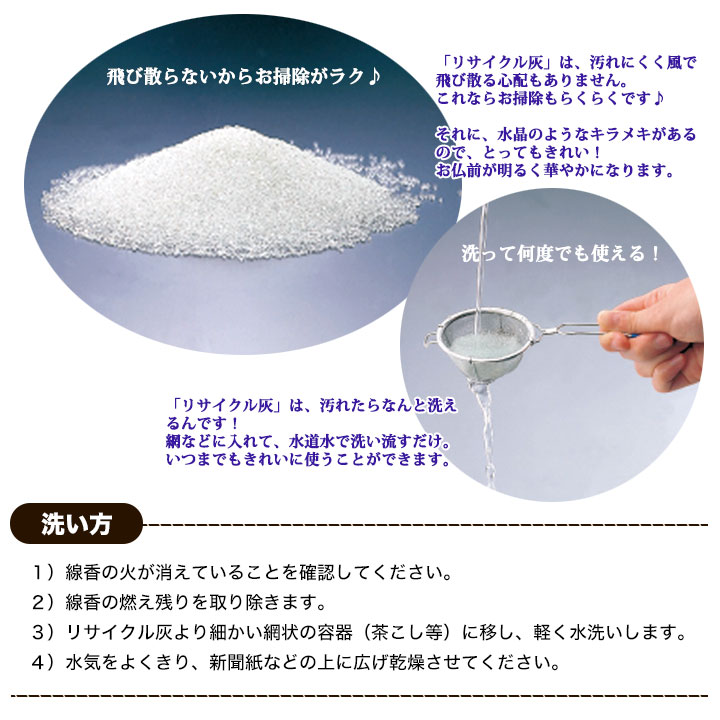 飛び散らないからお掃除がラク♪

「リサイクル灰」は、汚れにくく風で飛び散る心配もありません。
これならお掃除もらくらくです♪

それに、水晶のようなキラメキがあるので、とってもきれい！
お仏前が明るく華やかになります。

洗って何度でも使える！

「リサイクル灰」は、汚れたらなんと洗えるんです！
網などに入れて、水道水で洗い流すだけ。
いつまでもきれいに使うことができます。

洗い方

1）線香の火が消えていることを確認してください。
2）線香の燃え残りを取り除きます。
3）リサイクル灰より細かい網状の容器（茶こし等）に移し、軽く水洗いします。
4）水気をよくきり、新聞紙などの上に広げ乾燥させてください。