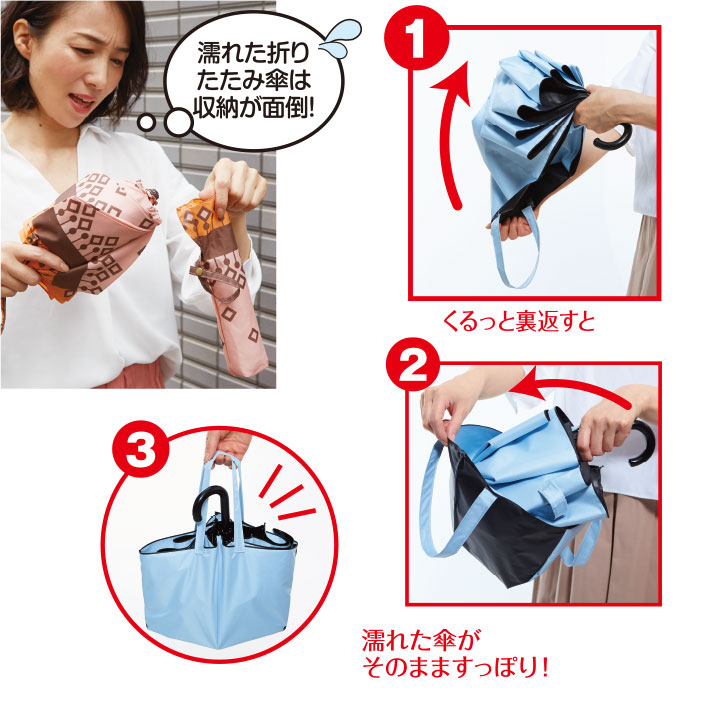 濡れた折りたたみ傘は収納が面倒!

1

くるっと裏返すと

2

3

濡れた傘がそのまますっぽり!