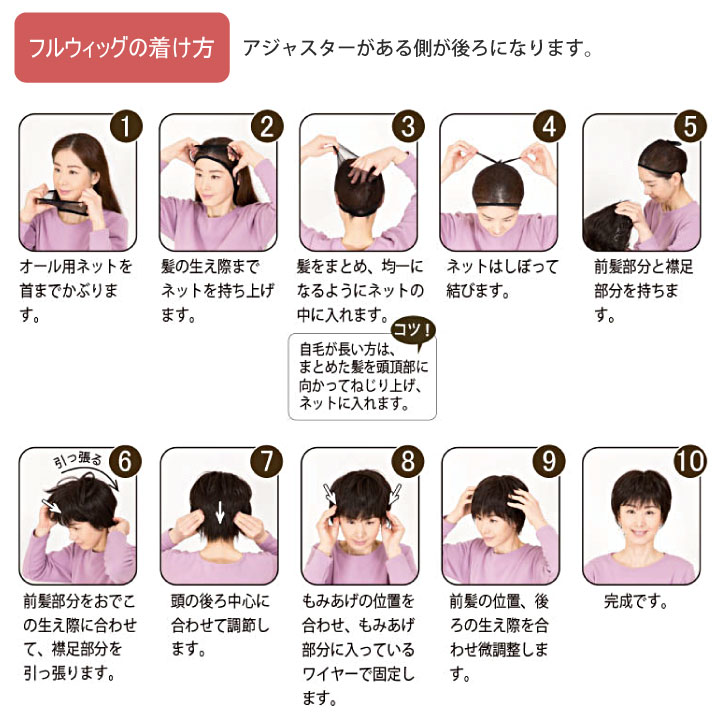 フルウィッグの着け方　アジャスターがある側が後ろになります。

1
オール用ネットを首までかぶります。

2
髪の生え際までネットを持ち上げます。

3
髪をまとめ、均一になるようにネットの中に入れます。

コツ！
自毛が長い方は、まとめた髪を頭頂部に向かってねじり上げ、ネットに入れます。

4
ネットはしぼって結びます。

5
前髪部分と襟足部分を持ちます。

引っ張る
6
前髪部分をおでこの生え際に合わせて、襟足部分を引っ張ります。

7
頭の後ろ中心に合わせて調節します。

8
もみあげの位置を合わせ、もみあげ部分に入っているワイヤーで固定します。

9
前髪の位置、後ろの生え際を合わせ微調整します。

10
完成です。