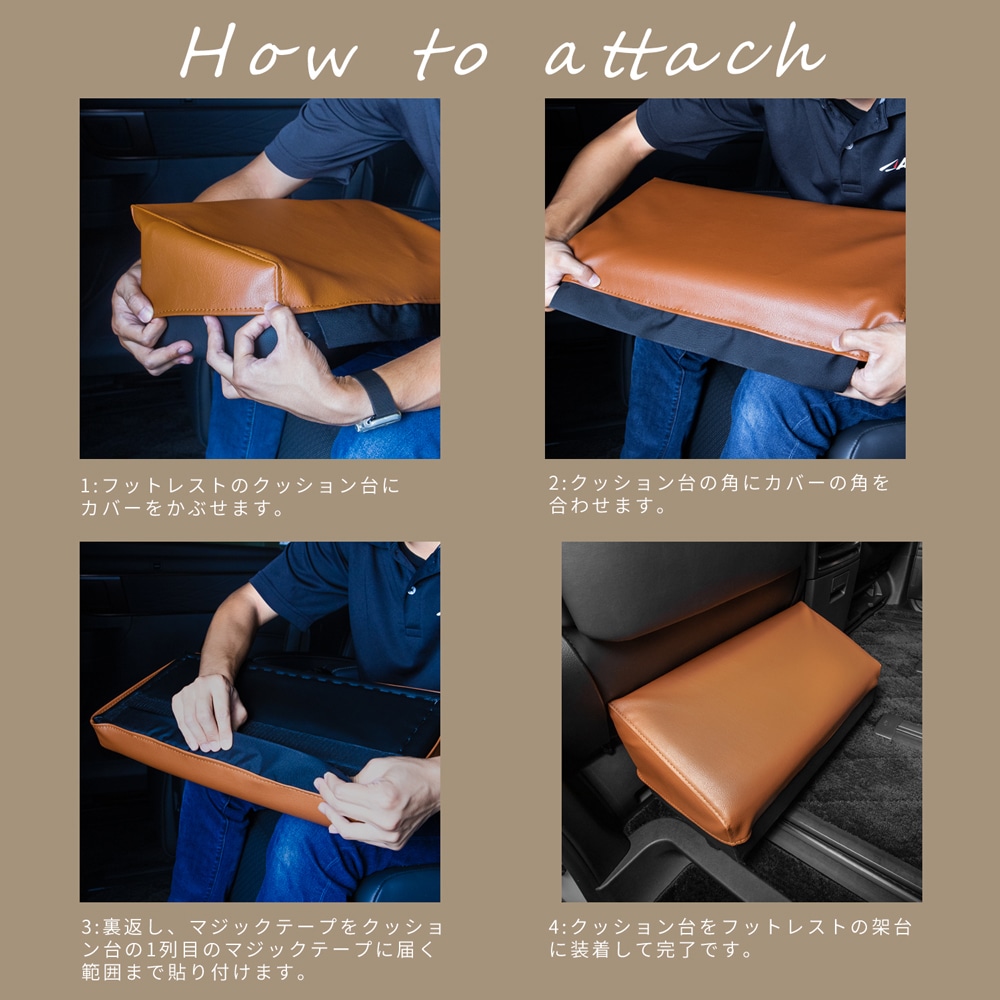 How to attach

1:フットレストのクッション台にカバーをかぶせます。

2:クッション台の角にカバーの角を合わせます。

3:裏返し、マジックテープをクッション台の1列目のマジックテープに届く範囲まで貼り付けます。

4:クッション台をフットレストの架台に装着して完了です。