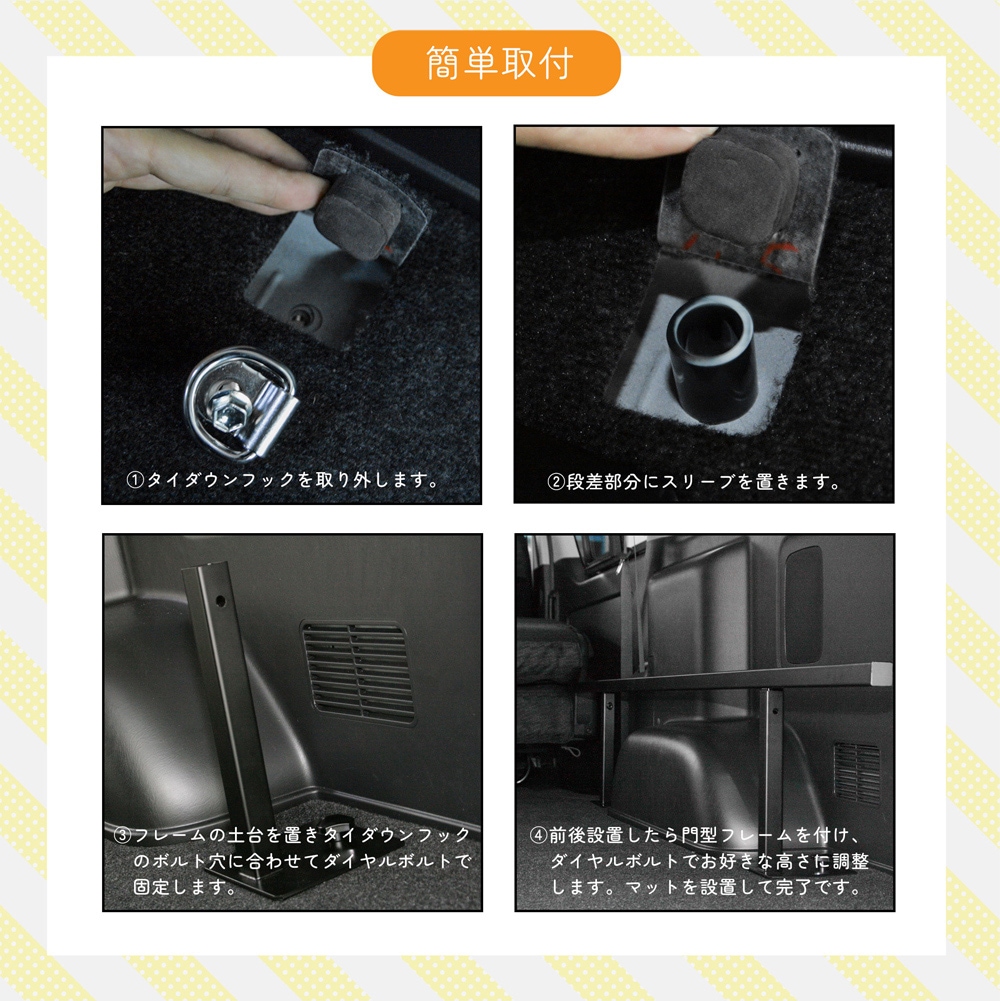 簡単取付

①タイダウンフックを取り外します。

②段差部分にスリーブを置きます。

③フレームの土台を置きタイダウンフックのボルト穴に合わせてダイヤルボルトで固定します。

④前後設置したら門型フレームを付け、ダイヤルボルトでお好きな高さに調整します。マットを設置して完了です。