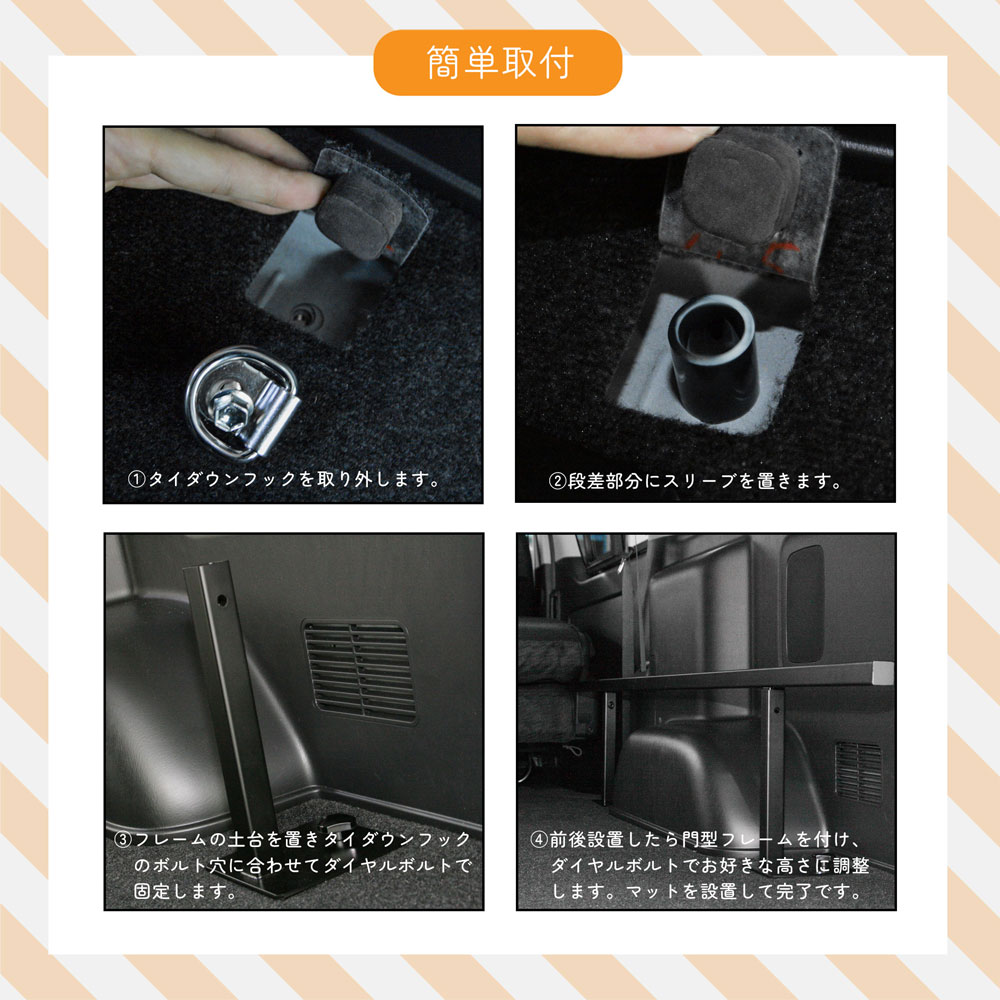 簡単取付

①タイダウンフックを取り外します。

②段差部分にスリーブを置きます。

③フレームの土台を置きタイダウンフックのボルト穴に合わせてダイヤルボルトで固定します。

④前後設置したら門型フレームを付け、ダイヤルボルトでお好きな高さに調整します。マットを設置して完了です。