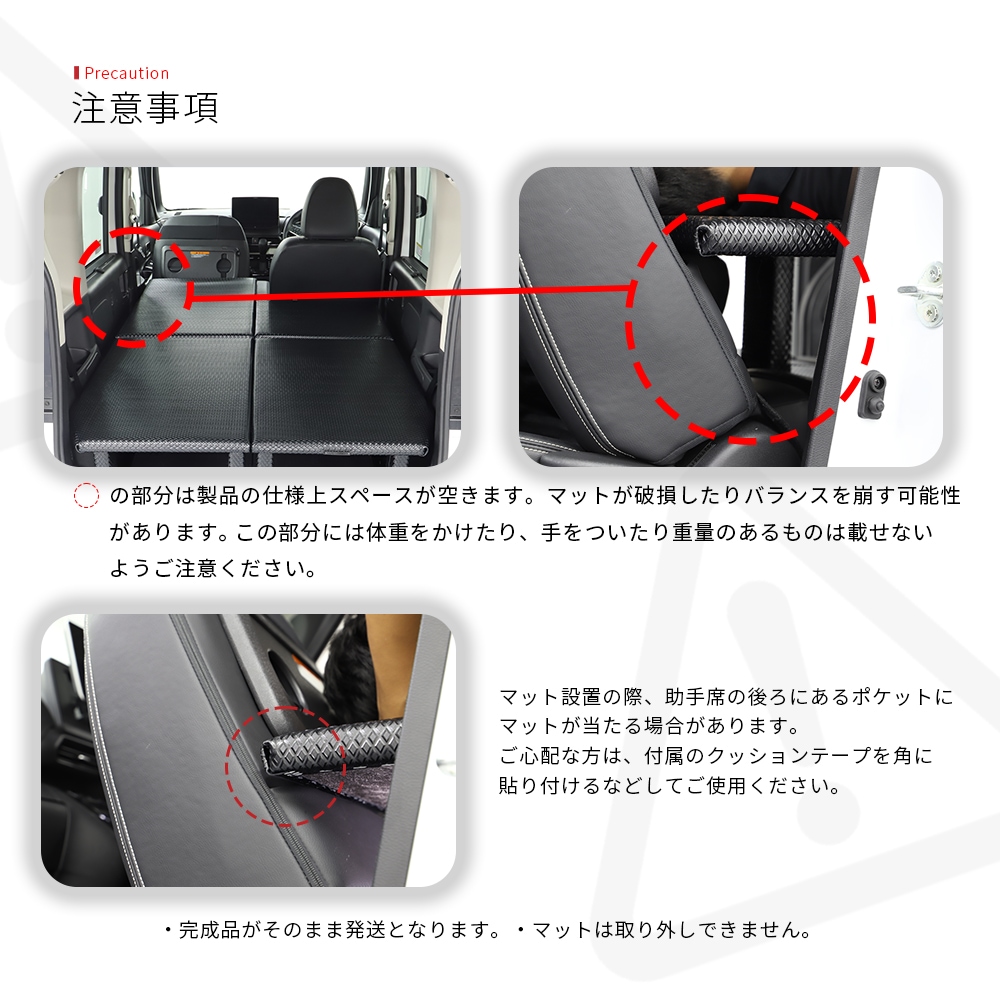 Precaution
注意事項

の部分は製品の仕様上スペースが空きます。マットが破損したりバランスを崩す可能性があります。この部分には体重をかけたり、手をついたり重量のあるものは載せないようご注意ください。

マット設置の際、助手席の後ろにあるポケットにマットが当たる場合があります。
ご心配な方は、付属のクッションテープを角に貼り付けるなどしてご使用ください。

・完成品がそのまま発送となります。・マットは取り外しできません。