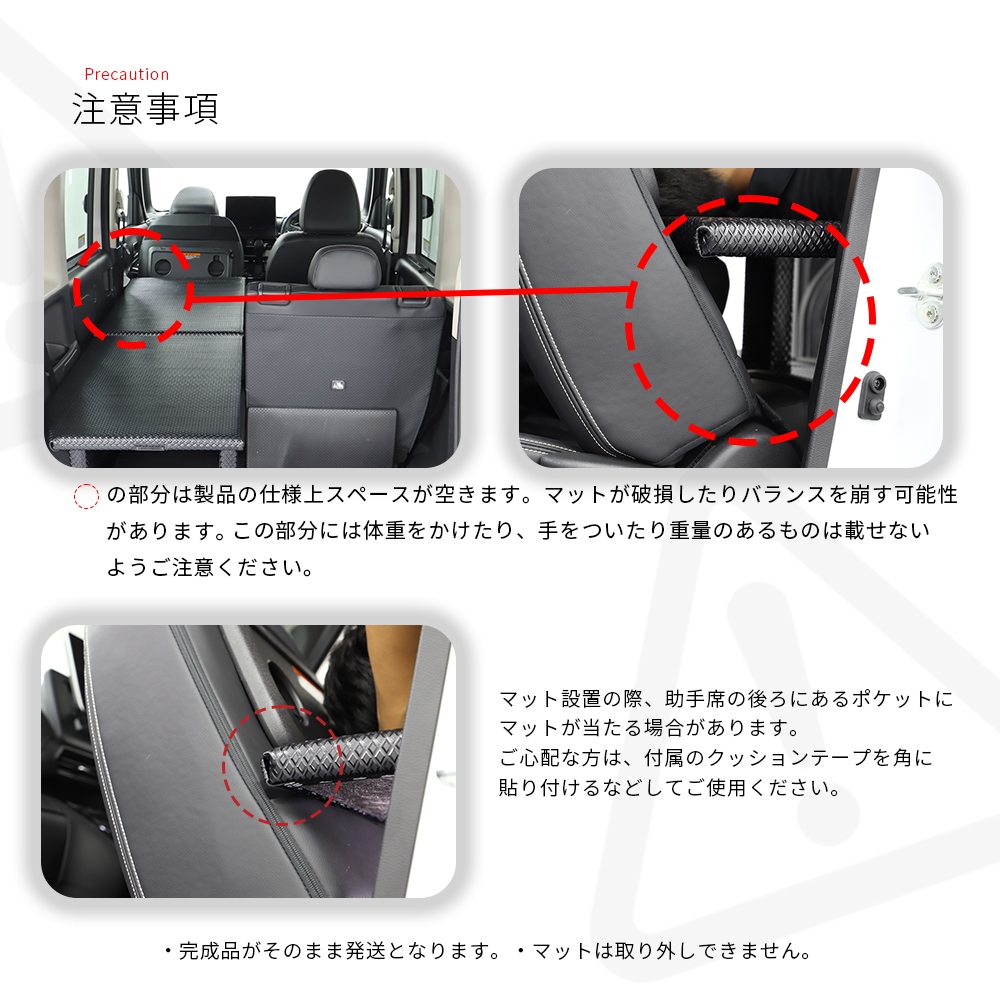 Precaution
注意事項

の部分は製品の仕様上スペースが空きます。マットが破損したりバランスを崩す可能性があります。この部分には体重をかけたり、手をついたり重量のあるものは載せないようご注意ください。

マット設置の際、助手席の後ろにあるポケットにマットが当たる場合があります。
ご心配な方は、付属のクッションテープを角に貼り付けるなどしてご使用ください。

・完成品がそのまま発送となります。・マットは取り外しできません。