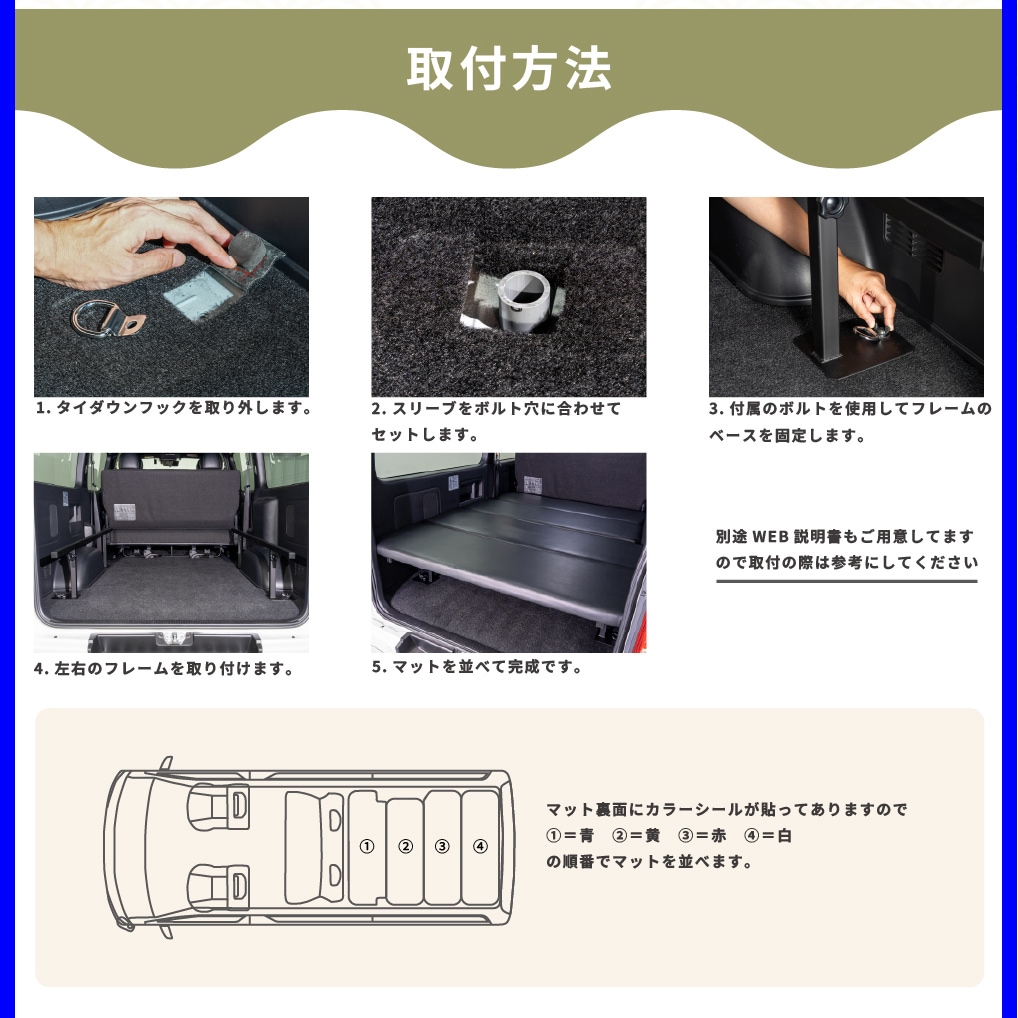 取付方法

1. タイダウンフックを取り外します。

2. スリーブをボルト穴に合わせてセットします。

3. 付属のボルトを使用してフレームのベースを固定します。

4. 左右のフレームを取り付けます。

5. マットを並べて完成です。

別途 WEB 説明書もご用意してますので取付の際は参考にしてください

① ② ③ ④

マット裏面にカラーシールが貼ってありますので
①＝青　②＝黄　③＝赤　④＝白
の順番でマットを並べます。