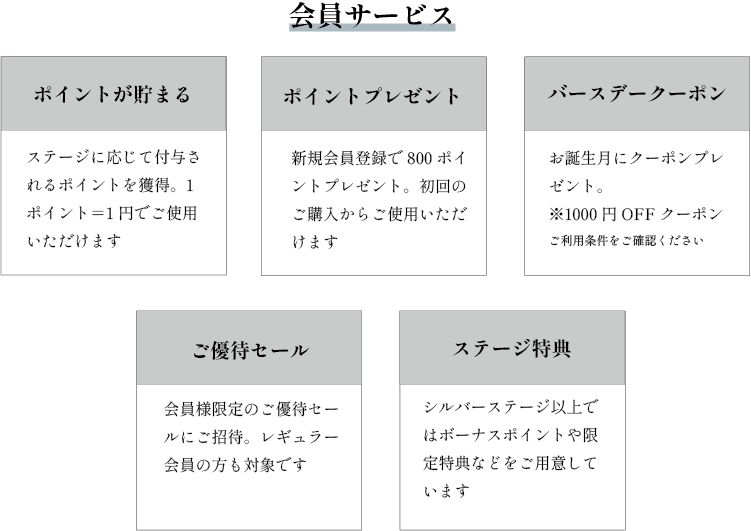 会員サービス

ポイントが貯まる

ステージに応じて付与されるポイントを獲得。1ポイント＝1円でご使用いただけます

ポイントプレゼント

新規会員登録で800ポイントプレゼント。初回のご購入からご使用いただけます

バースデークーポン

お誕生月にクーポンプレゼント。
※1000円OFFクーポン
ご利用条件をご確認ください

ご優待セール

会員様限定のご優待セールにご招待。レギュラー会員の方も対象です

ステージ特典

シルバーステージ以上ではボーナスポイントや限定特典などをご用意しています