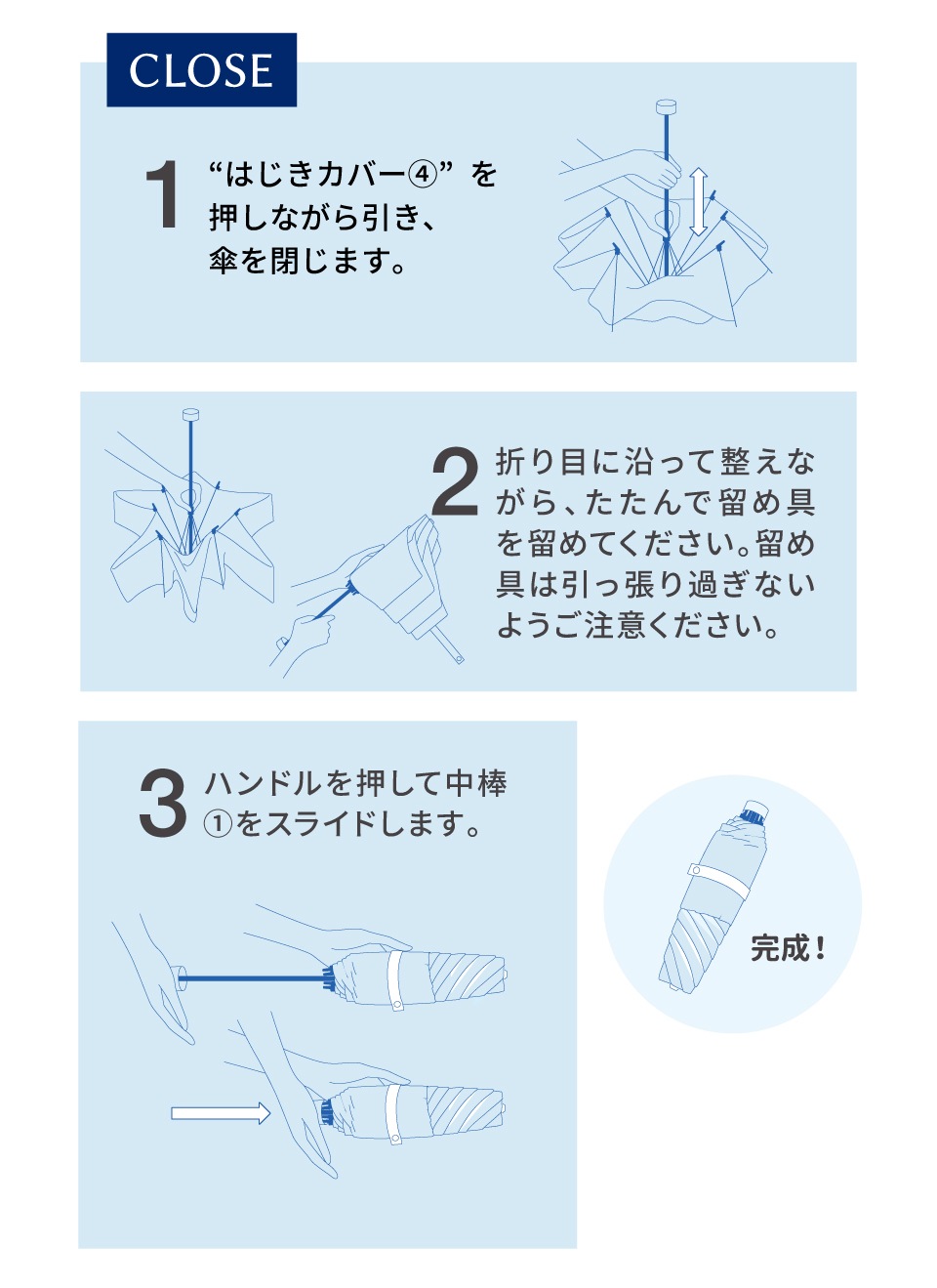 CLOSE

1 “はじきカバー④” を押しながら引き、傘を閉じます。

2 折り目に沿って整えながら、たたんで留め具を留めてください。留め具は引っ張り過ぎないようご注意ください。

3 ハンドルを押して中棒①をスライドします。

完成!