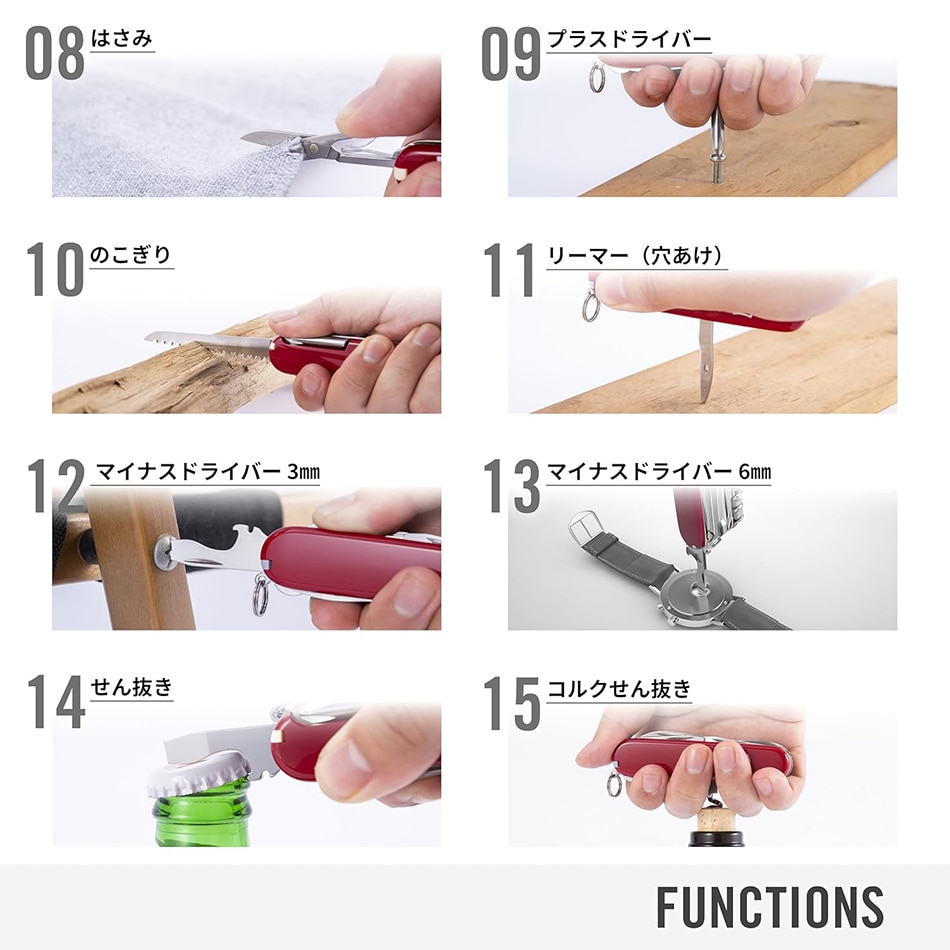 08 はさみ

09 プラスドライバー

10 のこぎり

11 リーマー（穴あけ）

12 マイナスドライバー 3㎜

13 マイナスドライバー 6㎜

14 せん抜き

15 コルクせん抜き

FUNCTIONS