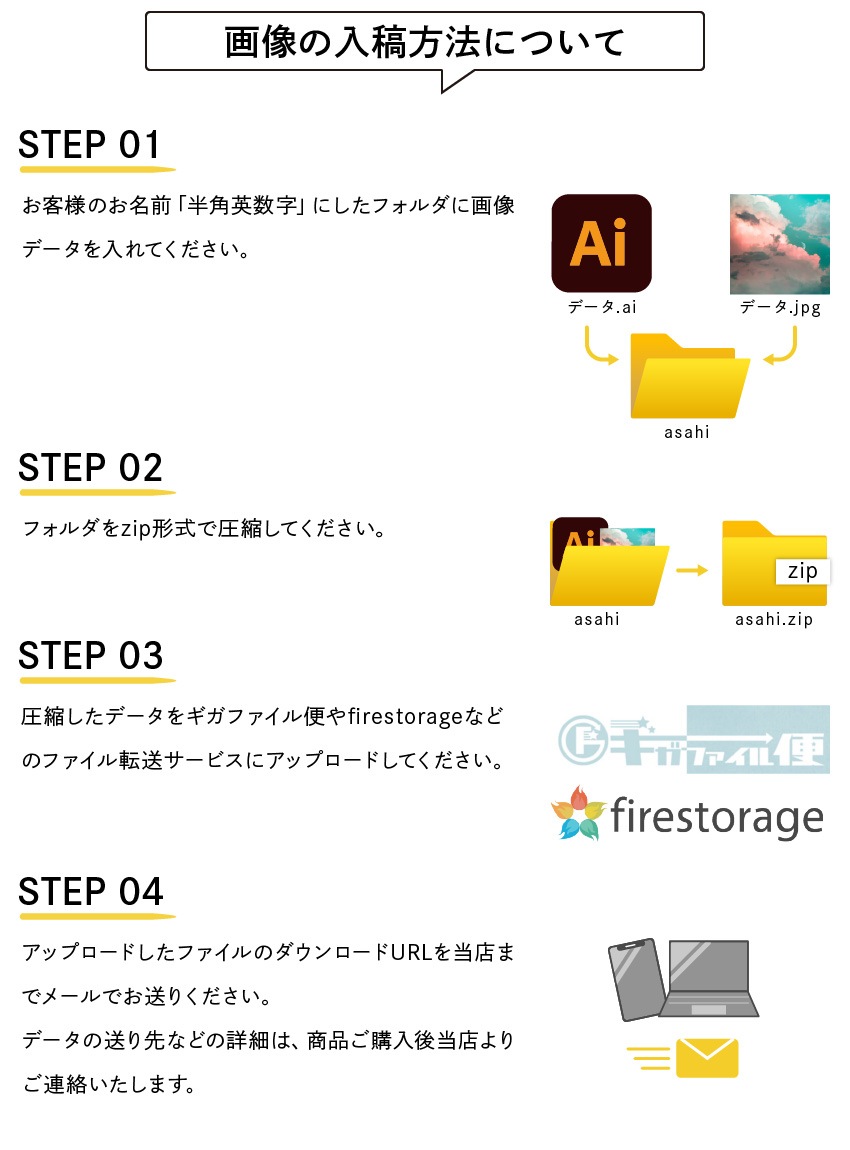 画像の入稿方法について

STEP 01

お客様のお名前「半角英数字」にしたフォルダに画像データを入れてください。

Ai

データ.ai

データ.jpg

asahi

STEP 02

フォルダをzip形式で圧縮してください。

Ai

asahi

zip

asahi.zip

STEP 03

圧縮したデータをギガファイル便やfirestorageなどのファイル転送サービスにアップロードしてください。

ギガファイル便

firestorage

STEP 04

アップロードしたファイルのダウンロードURLを当店までメールでお送りください。
データの送り先などの詳細は、商品ご購入後当店よりご連絡いたします。