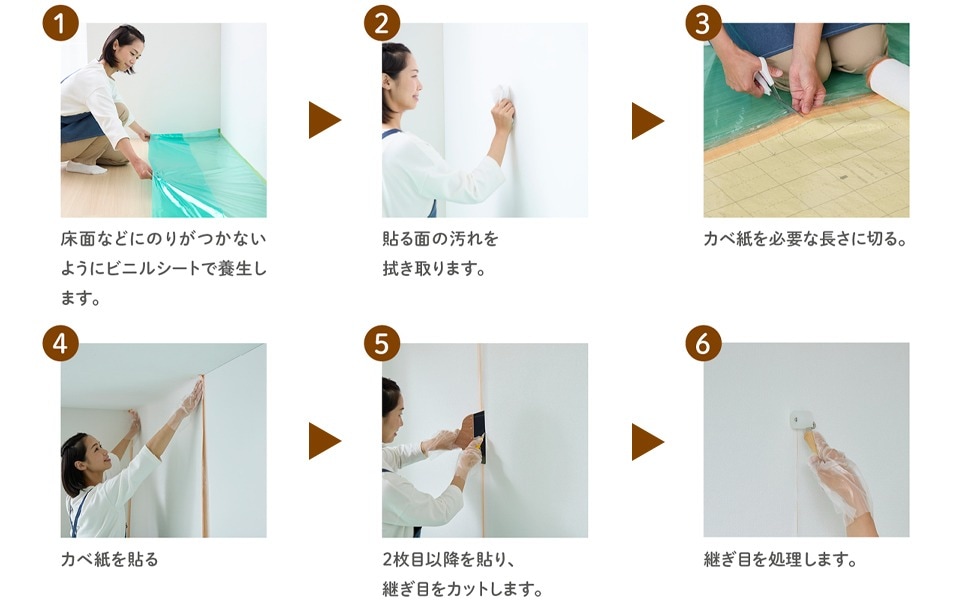 1

床面などにのりがつかないようにビニルシートで養生します。

2

貼る面の汚れを拭き取ります。

3

カベ紙を必要な長さに切る。

4

カベ紙を貼る

5

2枚目以降を貼り、継ぎ目をカットします。

6

継ぎ目を処理します。