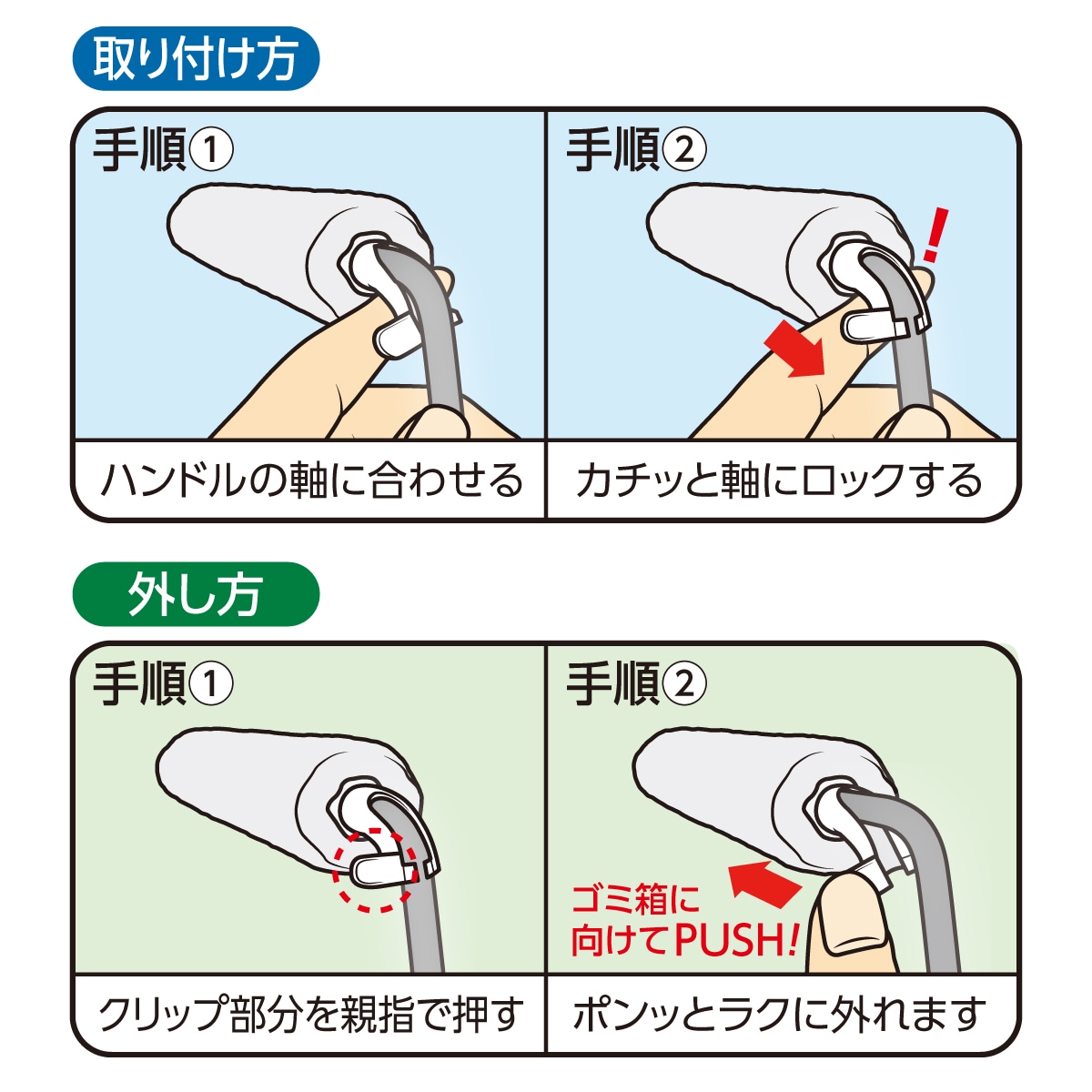 取り付け方

手順①

ハンドルの軸に合わせる

手順②

!

カチッと軸にロックする

外し方

手順①

クリップ部分を親指で押す

手順②

ゴミ箱に向けてPUSH!

ポンッとラクに外れます