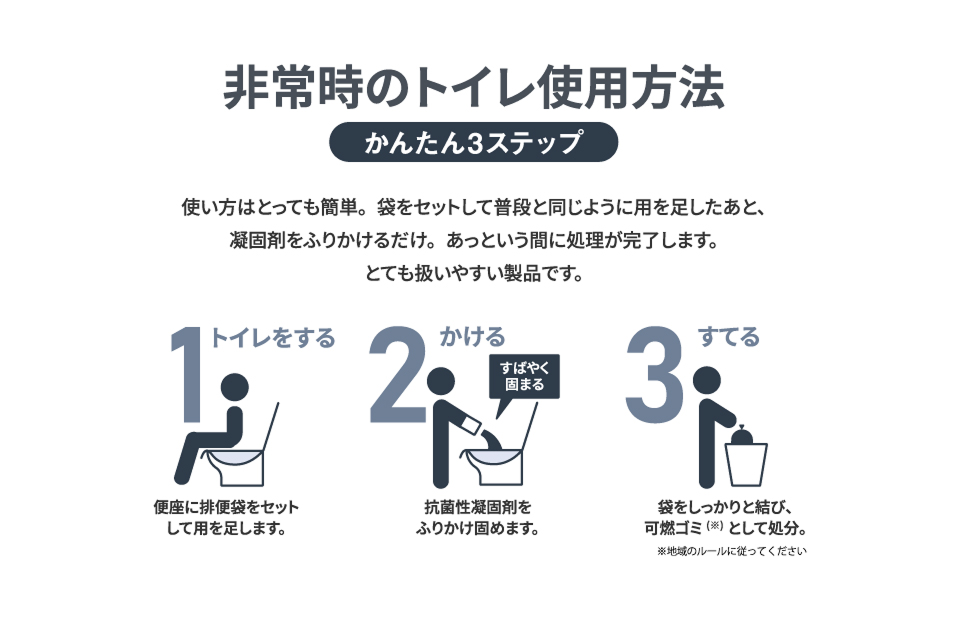 非常時のトイレ使用方法

かんたん3ステップ

使い方はとっても簡単。袋をセットして普段と同じように用を足したあと、凝固剤をふりかけるだけ。あっという間に処理が完了します。とても扱いやすい製品です。

1 トイレをする

便座に排便袋をセットして用を足します。

2 かける

すばやく固まる

抗菌性凝固剤をふりかけ固めます。

3 すてる

袋をしっかりと結び、可燃ゴミ(※)として処分。

※地域のルールに従ってください