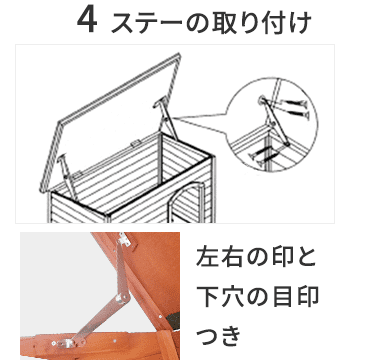 4 ステーの取り付け

左右の印と下穴の目印つき