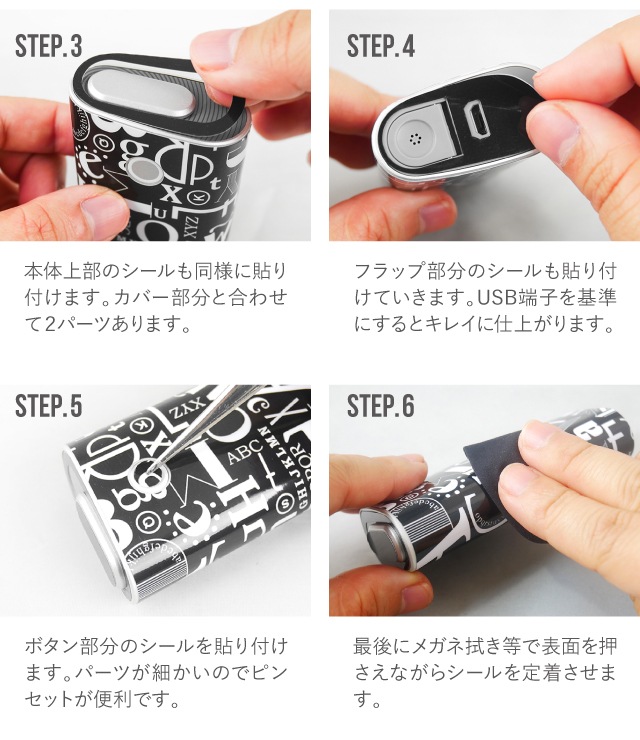 STEP.3

本体上部のシールも同様に貼り付けます。カバー部分と合わせて2パーツあります。

STEP.4

フラップ部分のシールも貼り付けていきます。USB端子を基準にするとキレイに仕上がります。

STEP.5

ボタン部分のシールを貼り付けます。パーツが細かいのでピンセットが便利です。

STEP.6

最後にメガネ拭き等で表面を押さえながらシールを定着させます。