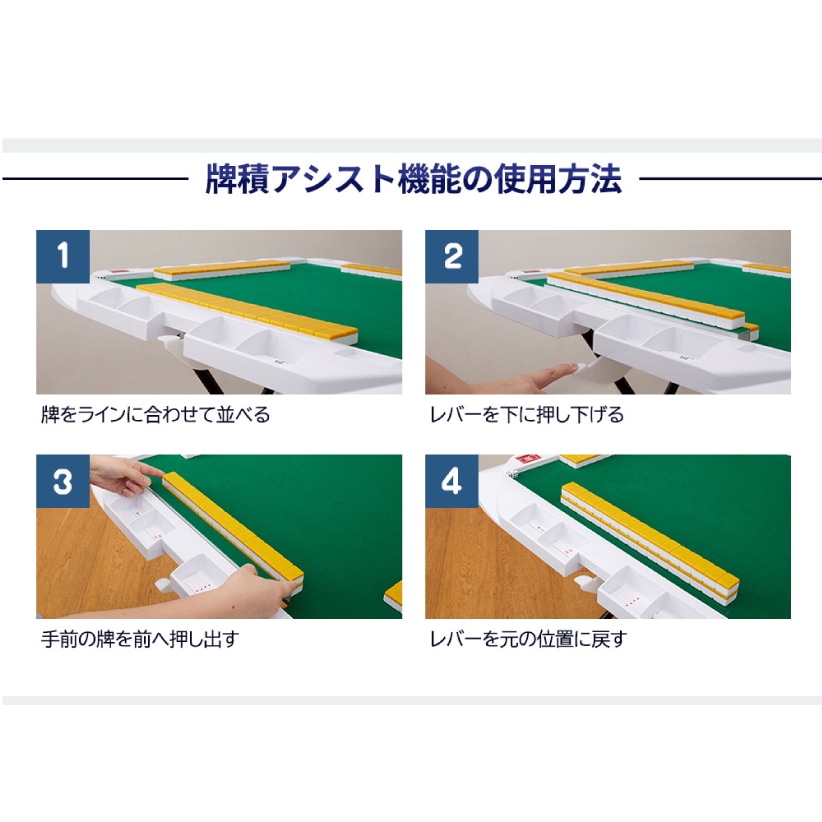 牌積アシスト機能の使用方法

1

牌をラインに合わせて並べる

2

レバーを下に押し下げる

3

手前の牌を前へ押し出す

4

レバーを元の位置に戻す