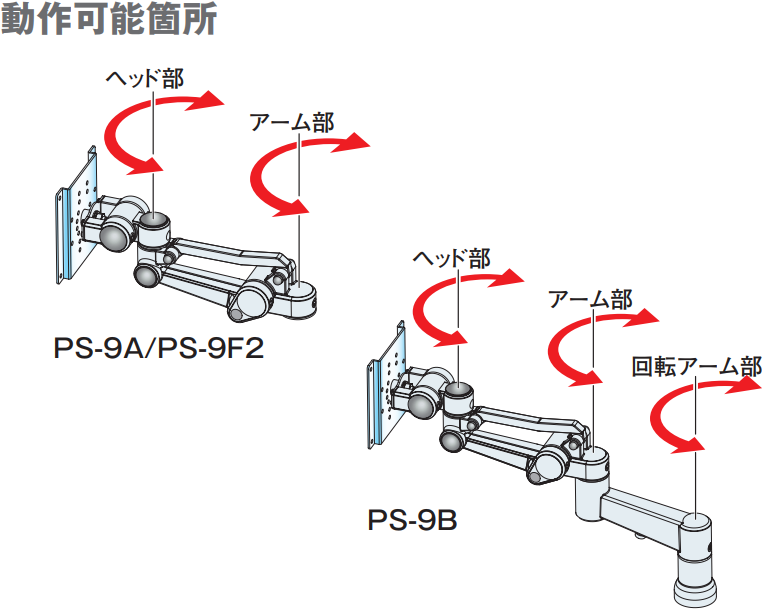 動作可能箇所

ヘッド部

アーム部

PS-9A/PS-9F2

ヘッド部

アーム部

回転アーム部

PS-9B