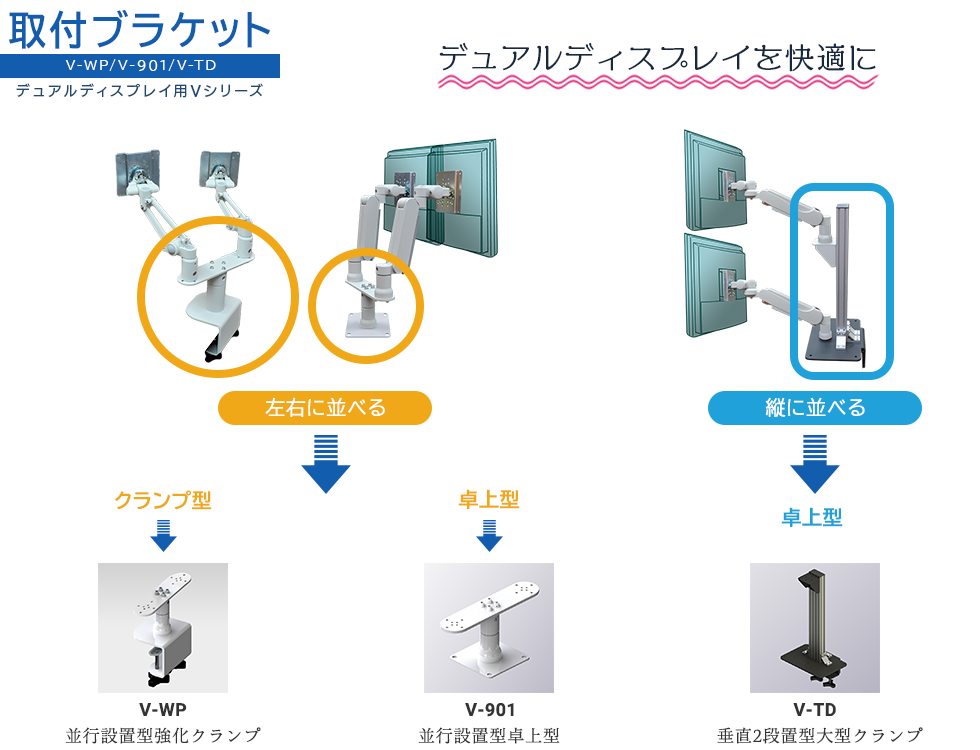 取付ブラケット
V-WP/V-901/V-TD
デュアルディスプレイ用Vシリーズ

デュアルディスプレイを快適に

左右に並べる

縦に並べる

クランプ型

卓上型

卓上型

V-WP
並行設置型強化クランプ

V-901
並行設置型卓上型

V-TD
垂直2段置型大型クランプ