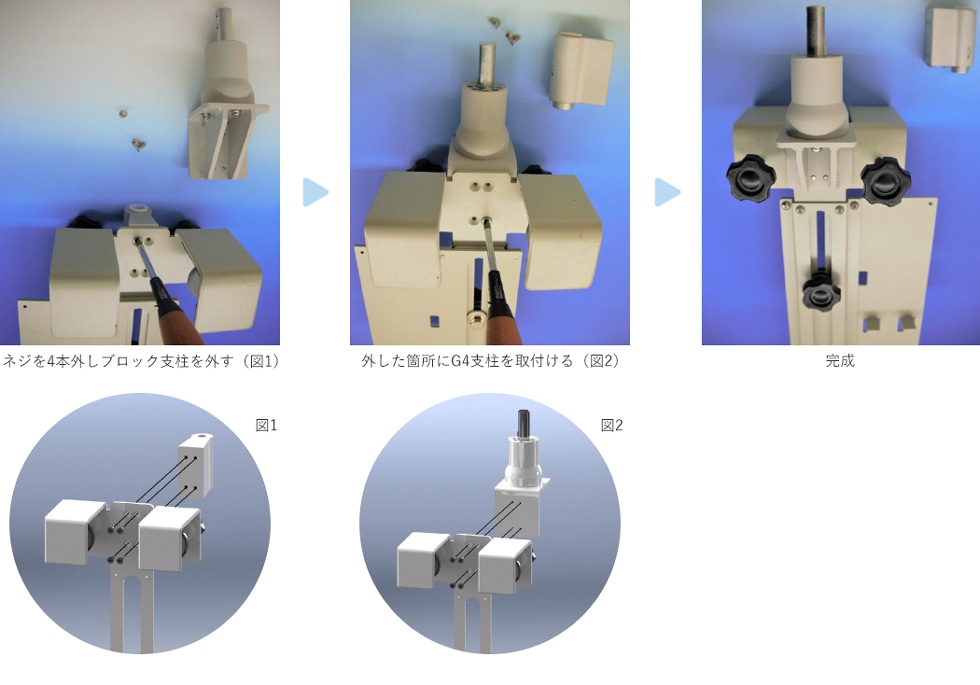 ネジを4本外しブロック支柱を外す（図1）

外した箇所にG4支柱を取付ける（図2）

完成

図1

図2