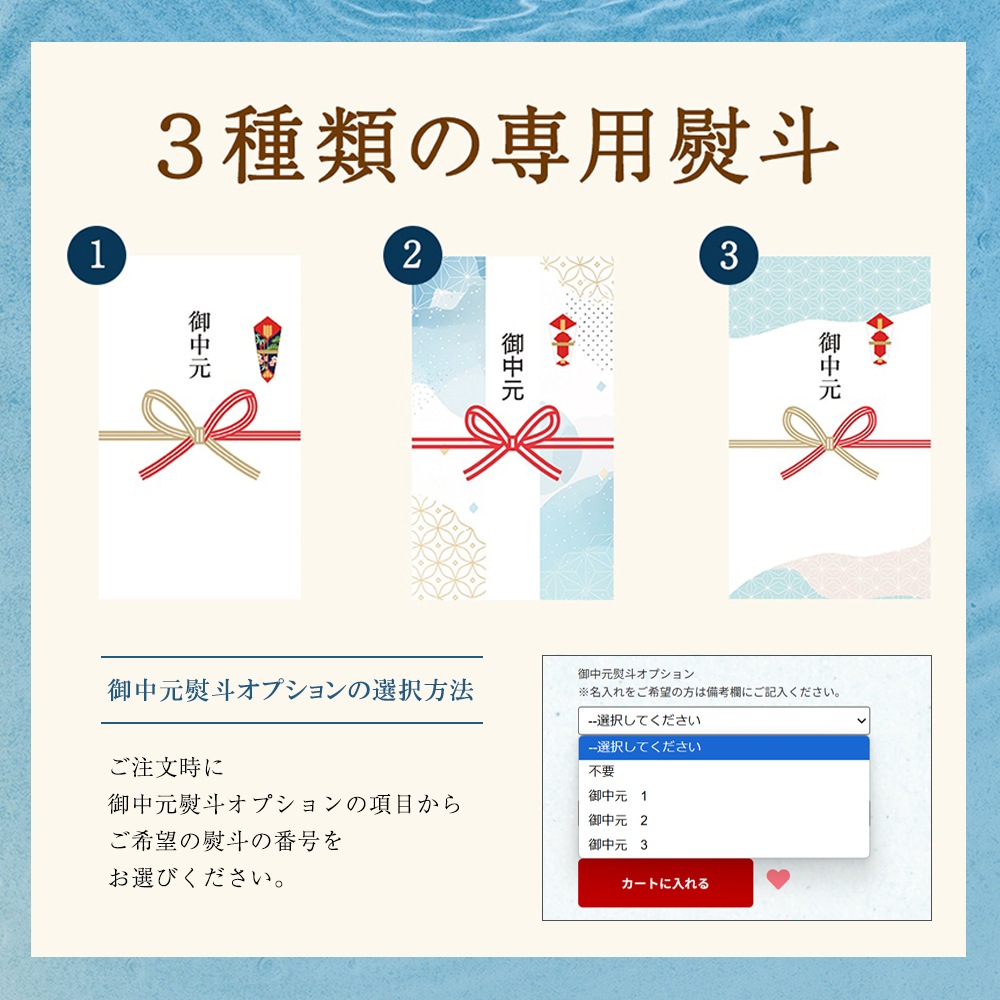 ３種類の専用熨斗

1

御中元

2

御中元

3

御中元

御中元熨斗オプションの選択方法

ご注文時に
御中元熨斗オプションの項目から
ご希望の熨斗の番号を
お選びください。

御中元熨斗オプション
※名入れをご希望の方は備考欄にご記入ください。

--選択してください

--選択してください
不要
御中元　1
御中元　2
御中元　3

カートに入れる