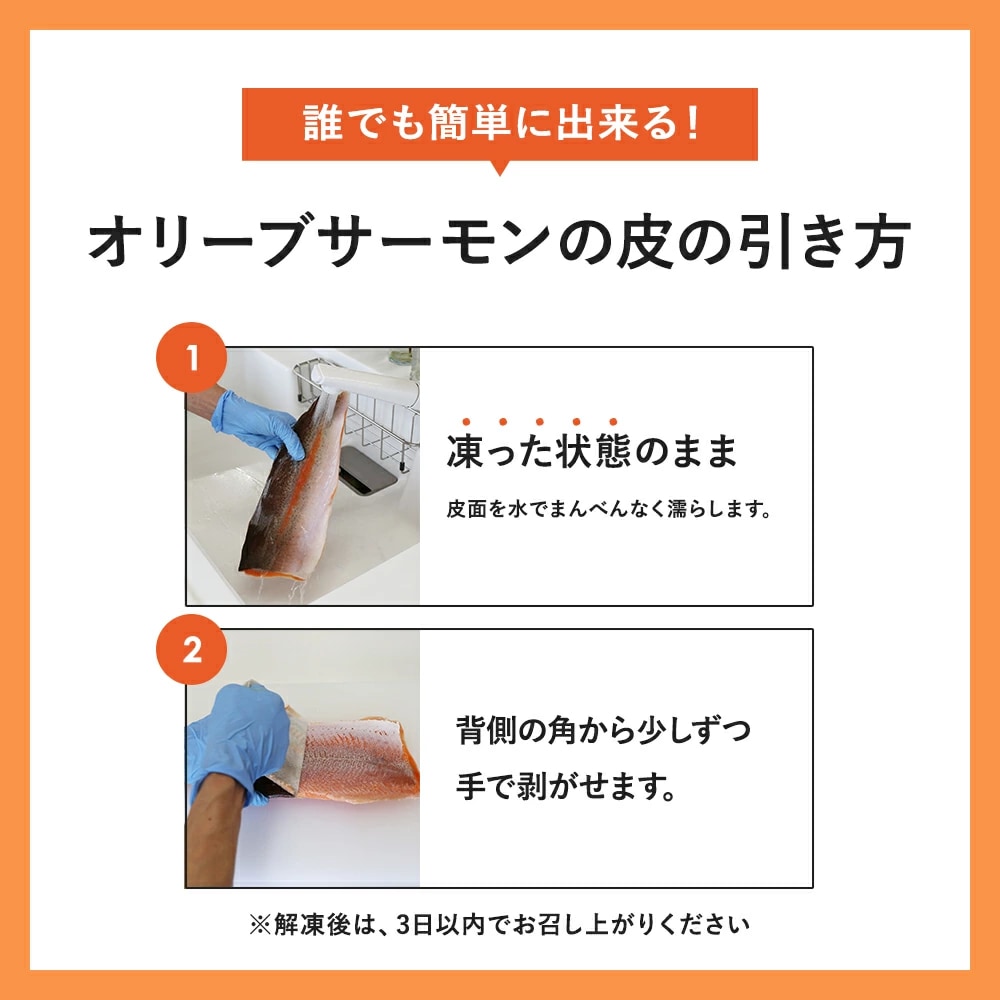 誰でも簡単に出来る！

オリーブサーモンの皮の引き方

1

凍った状態のまま

皮面を水でまんべんなく濡らします。

2

背側の角から少しずつ
手で剥がせます。

※解凍後は、3日以内でお召し上がりください