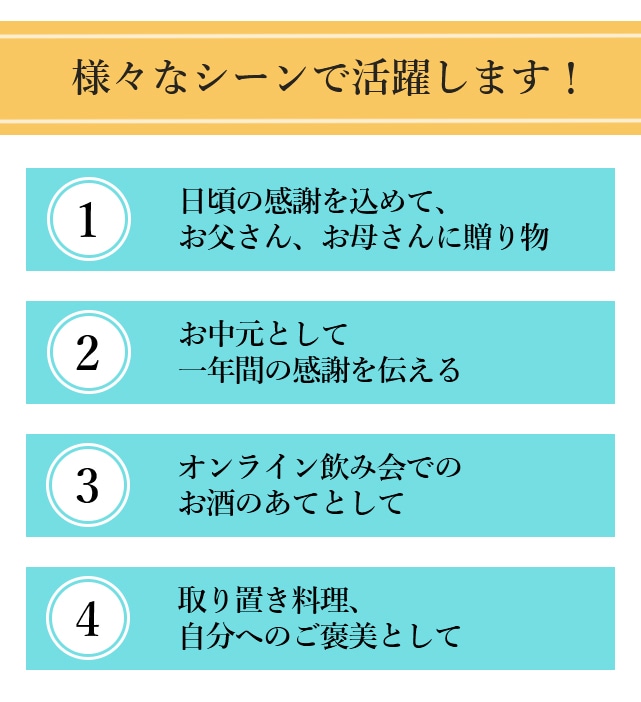 様々なシーンで活躍します！

1

日頃の感謝を込めて、
お父さん、お母さんに贈り物

2

お中元として
一年間の感謝を伝える

3

オンライン飲み会での
お酒のあてとして

4

取り置き料理、
自分へのご褒美として