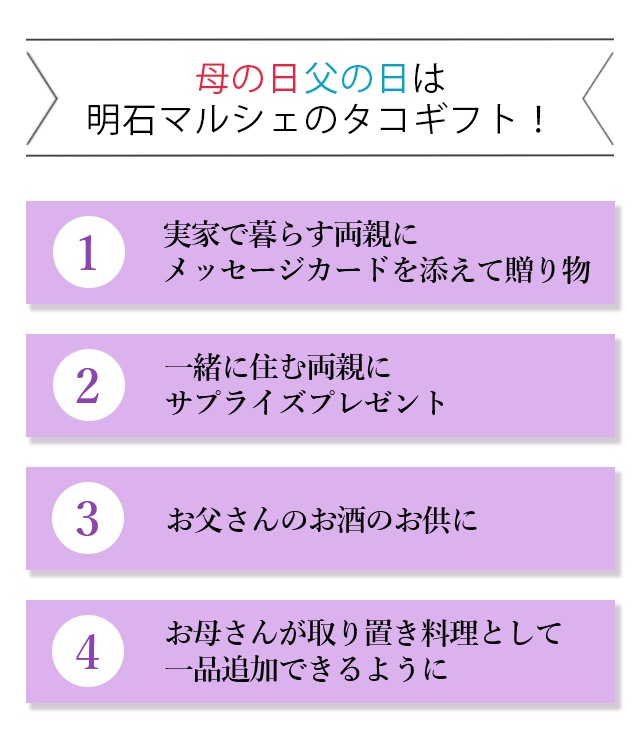 母の日父の日は
明石マルシェのタコギフト！

1

実家で暮らす両親に
メッセージカードを添えて贈り物

2

一緒に住む両親に
サプライズプレゼント

3

お父さんのお酒のお供に

4

お母さんが取り置き料理として
一品追加できるように