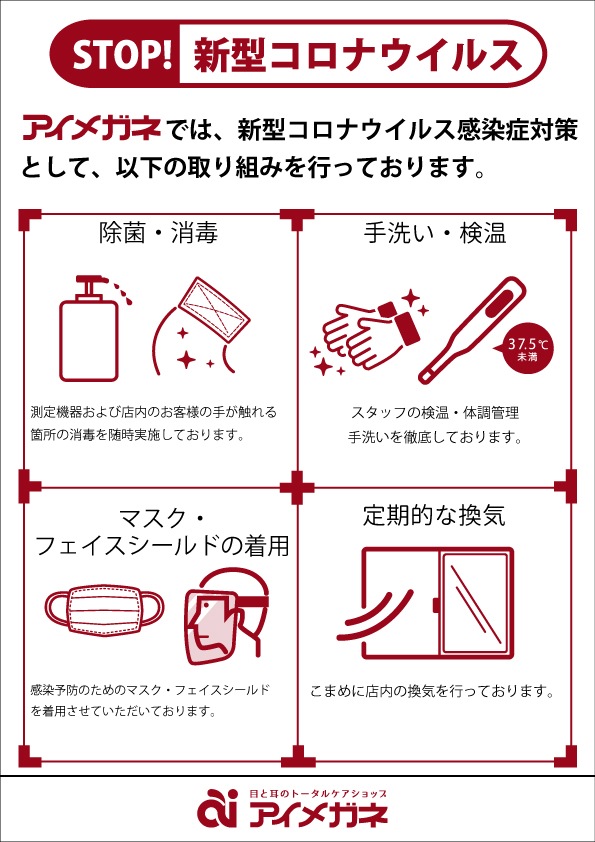 STOP! 新型コロナウイルス

アイメガネでは、新型コロナウイルス感染症対策として、以下の取り組みを行っております。

除菌・消毒

測定機器および店内のお客様の手が触れる箇所の消毒を随時実施しております。

手洗い・検温

37.5℃ 未満

スタッフの検温・体調管理
手洗いを徹底しております。

マスク・フェイスシールドの着用

感染予防のためのマスク・フェイスシールドを着用させていただいております。

定期的な換気

こまめに店内の換気を行っております。

目と耳のトータルケアショップ
ai アイメガネ