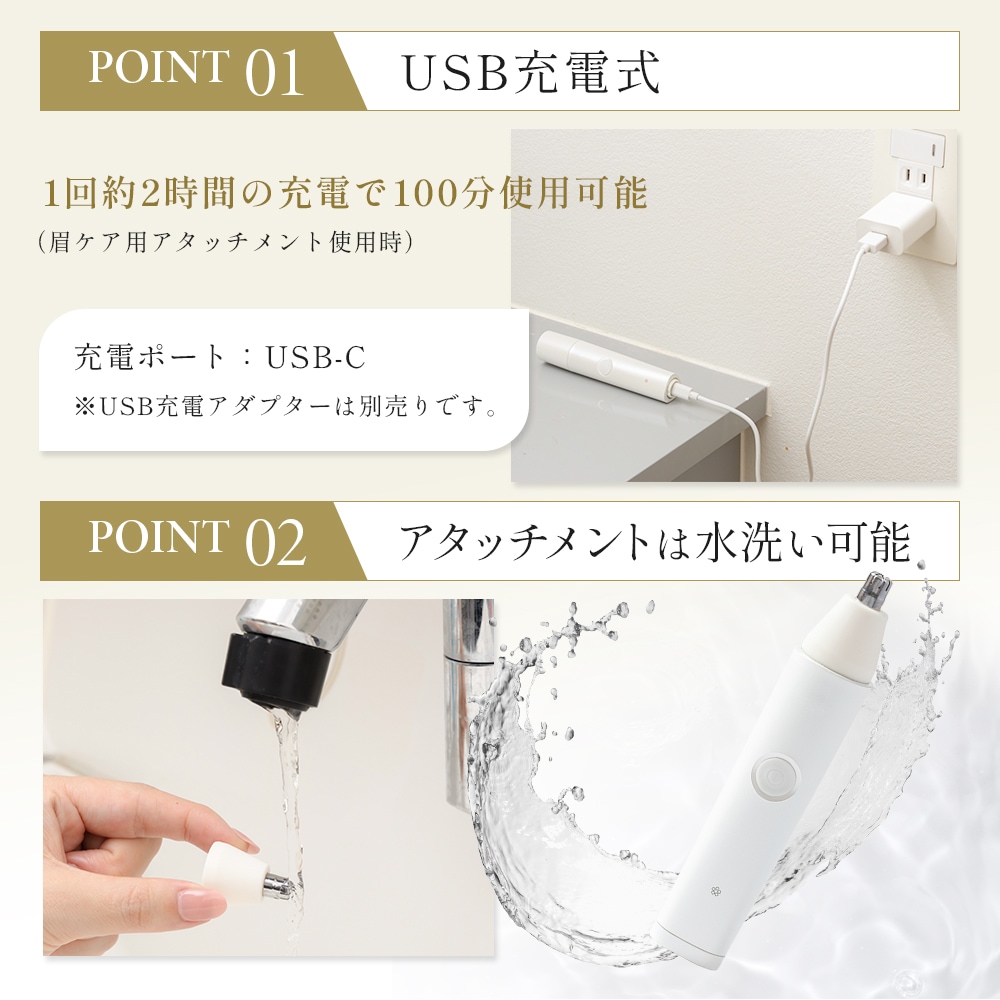 POINT 01 USB充電式

1回約2時間の充電で100分使用可能
（眉ケア用アタッチメント使用時）

充電ポート：USB-C
※USB充電アダプターは別売りです。

POINT 02 アタッチメントは水洗い可能