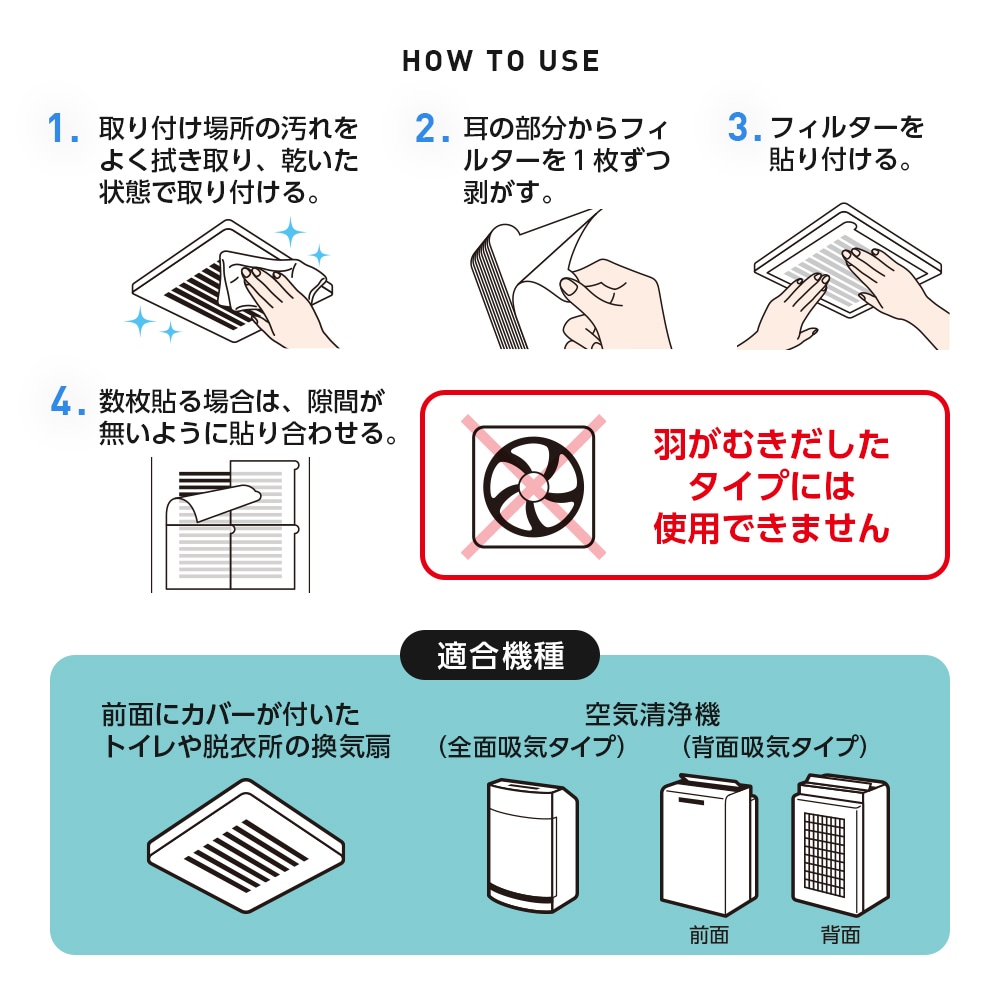 HOW TO USE

1. 取り付け場所の汚れをよく拭き取り、乾いた状態で取り付ける。

2. 耳の部分からフィルターを１枚ずつ剥がす。

3. フィルターを貼り付ける。

4. 数枚貼る場合は、隙間が無いように貼り合わせる。

羽がむきだしたタイプには使用できません

適合機種

前面にカバーが付いたトイレや脱衣所の換気扇

空気清浄機
（全面吸気タイプ）　（背面吸気タイプ）

前面　背面