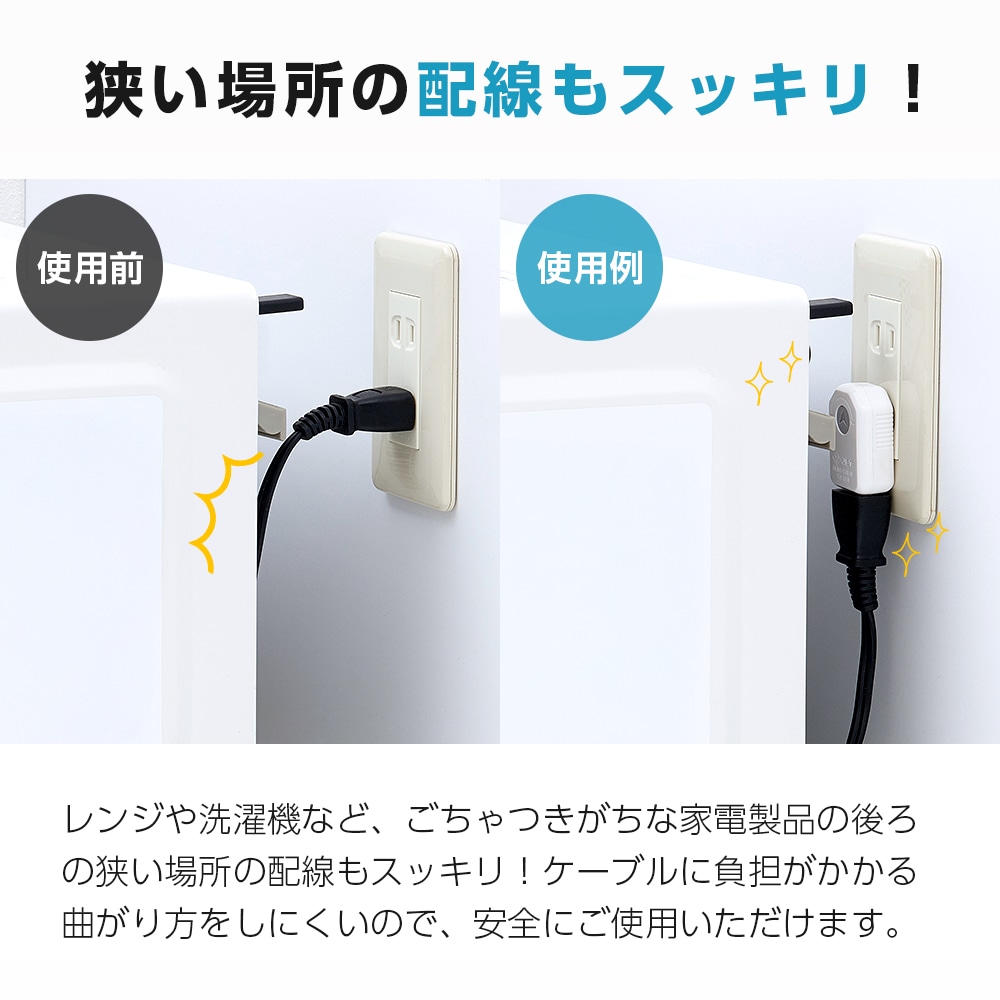 狭い場所の配線もスッキリ！

使用前

使用例

レンジや洗濯機など、ごちゃつきがちな家電製品の後ろの狭い場所の配線もスッキリ！ケーブルに負担がかかる曲がり方をしにくいので、安全にご使用いただけます。