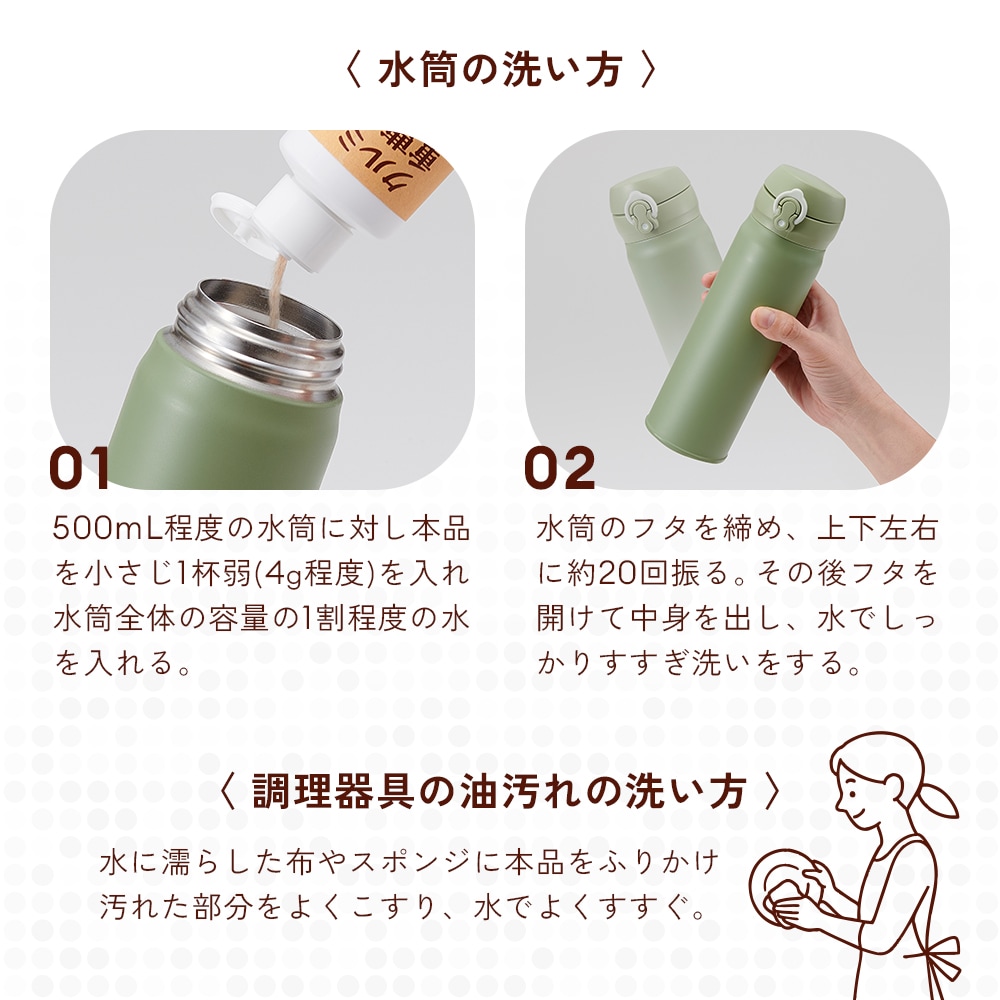 〈 水筒の洗い方 〉

01

500mL程度の水筒に対し本品を小さじ1杯弱(4g程度)を入れ水筒全体の容量の1割程度の水を入れる。

02

水筒のフタを締め、上下左右に約20回振る。その後フタを開けて中身を出し、水でしっかりすすぎ洗いをする。

〈 調理器具の油汚れの洗い方 〉

水に濡らした布やスポンジに本品をふりかけ汚れた部分をよくこすり、水でよくすすぐ。