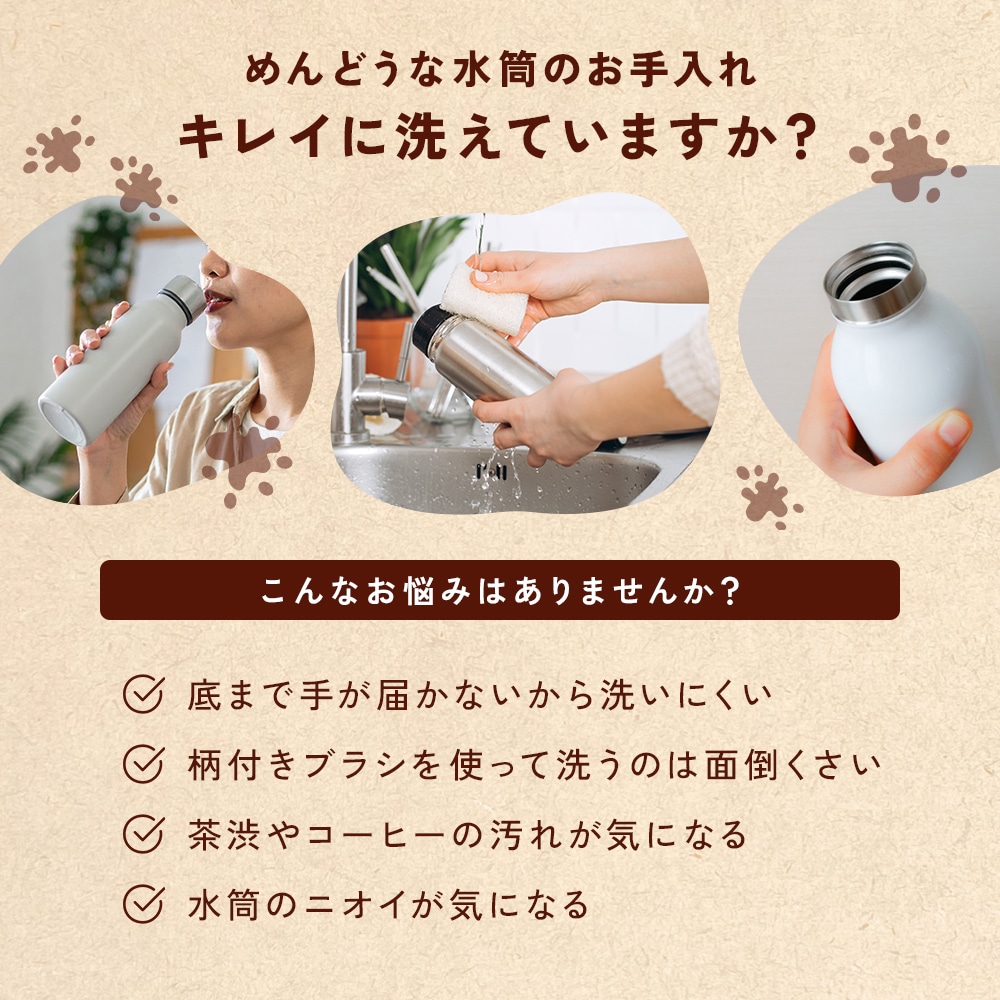 めんどうな水筒のお手入れ
キレイに洗えていますか？

こんなお悩みはありませんか？

底まで手が届かないから洗いにくい
柄付きブラシを使って洗うのは面倒くさい
茶渋やコーヒーの汚れが気になる
水筒のニオイが気になる