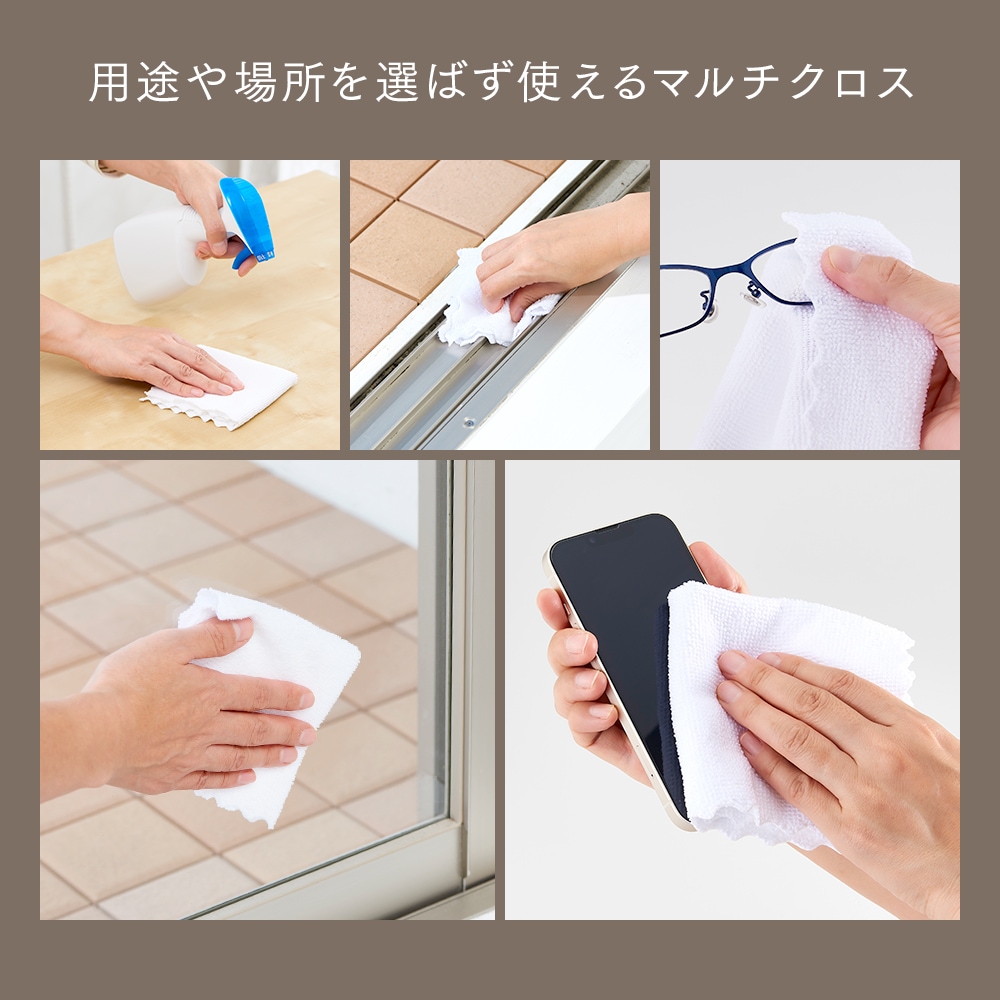 用途や場所を選ばず使えるマルチクロス