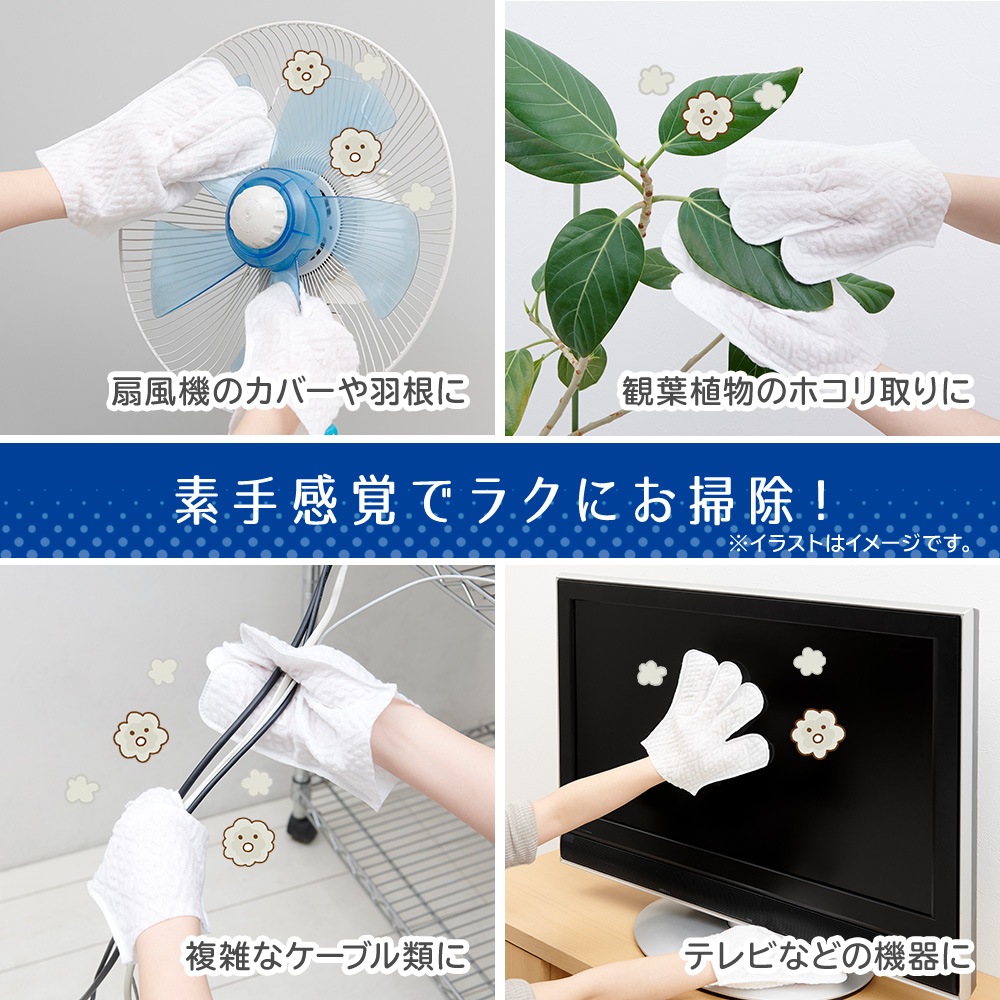 扇風機のカバーや羽根に

観葉植物のホコリ取りに

素手感覚でラクにお掃除！

※イラストはイメージです。

複雑なケーブル類に

テレビなどの機器に