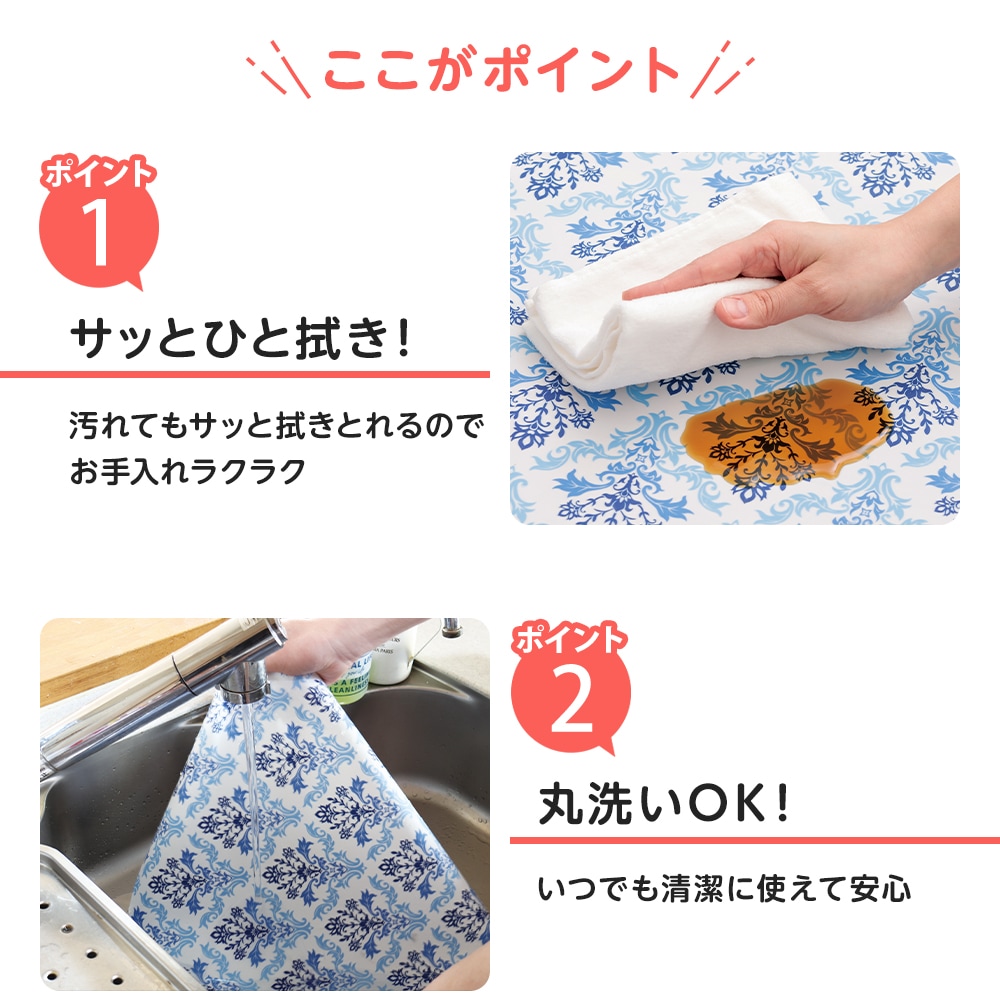 ここがポイント

ポイント
1

サッとひと拭き!

汚れてもサッと拭きとれるので
お手入れラクラク

ポイント
2

丸洗いOK!

いつでも清潔に使えて安心