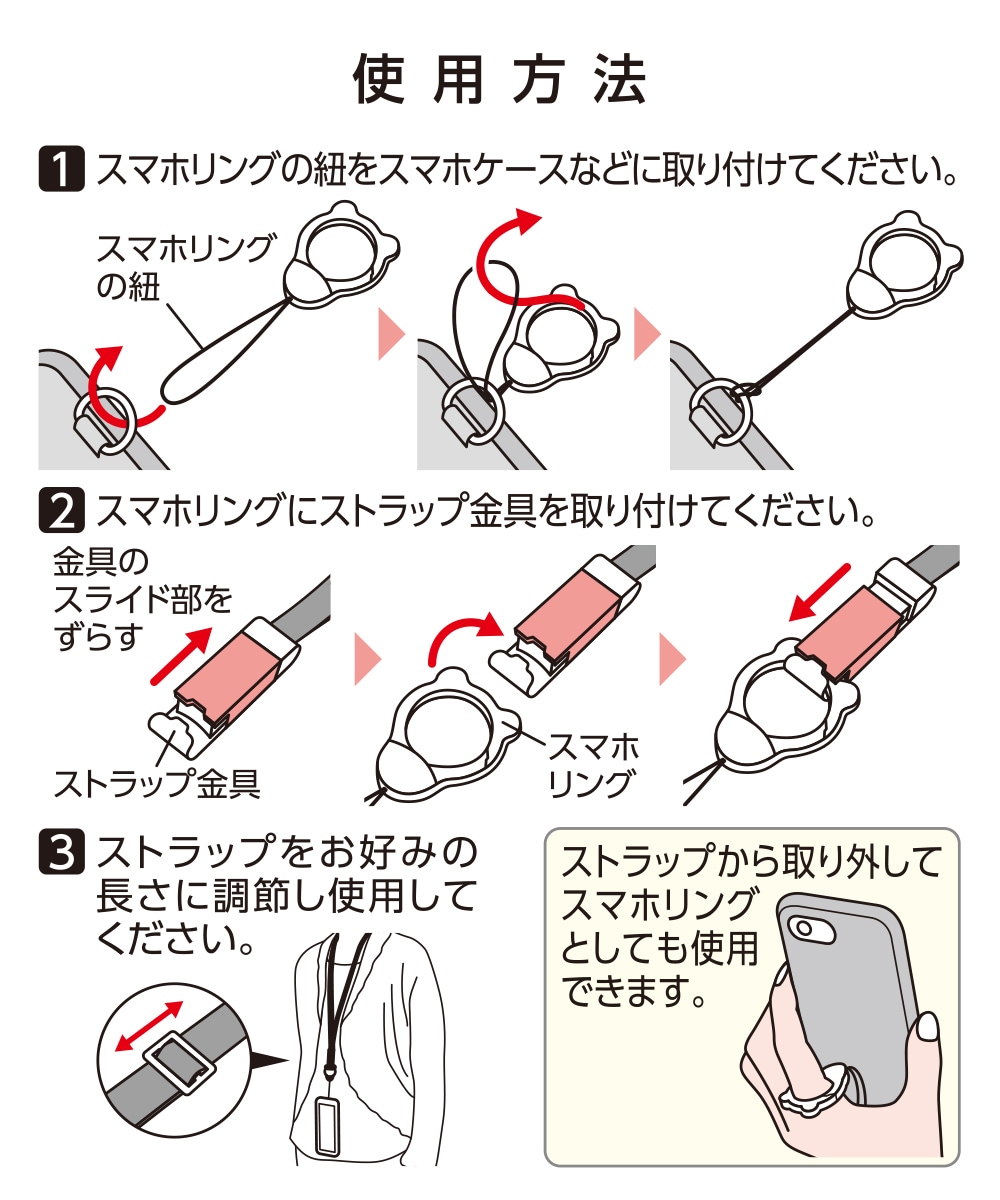 使用方法

1 スマホリングの紐をスマホケースなどに取り付けてください。

スマホリングの紐

2 スマホリングにストラップ金具を取り付けてください。

金具のスライド部をずらす

ストラップ金具

スマホリング

3 ストラップをお好みの長さに調節し使用してください。

ストラップから取り外してスマホリングとしても使用できます。