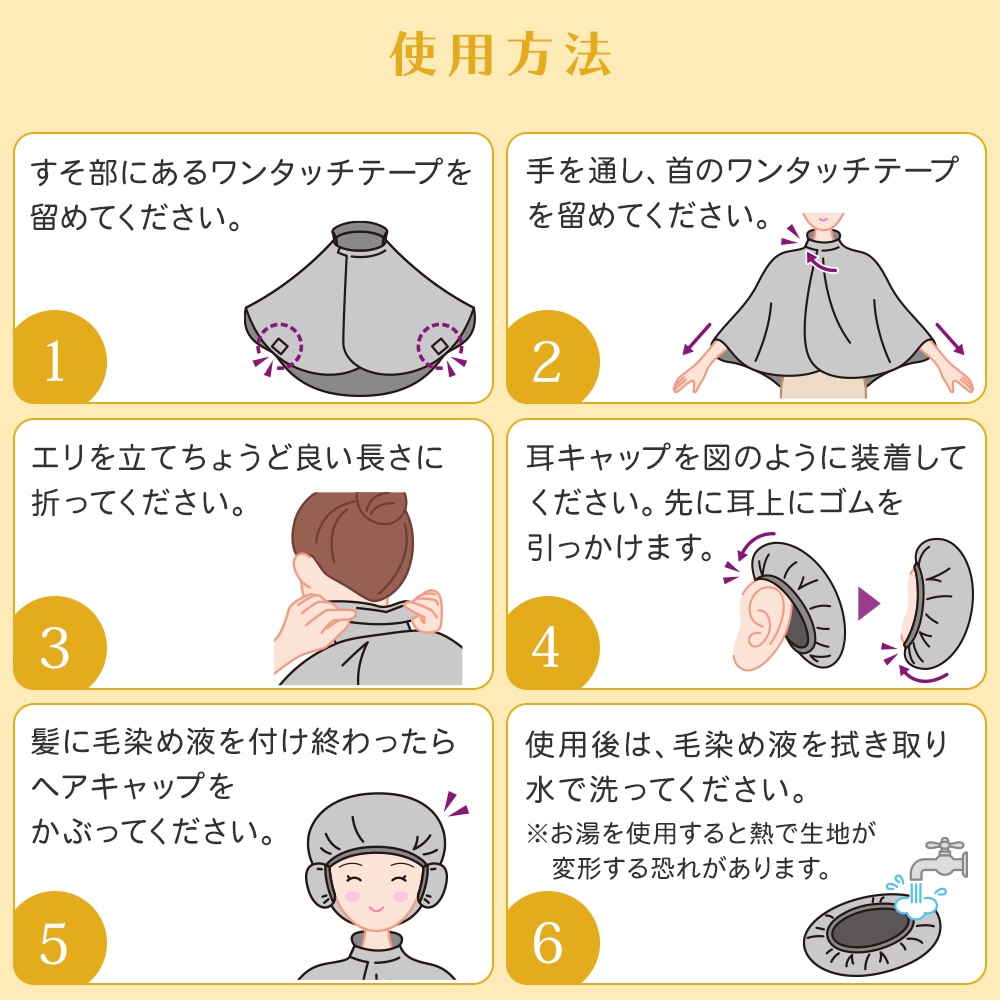 使用方法

すそ部にあるワンタッチテープを留めてください。

1

手を通し、首のワンタッチテープを留めてください。

2

エリを立てちょうど良い長さに折ってください。

3

耳キャップを図のように装着してください。先に耳上にゴムを引っかけます。

4

髪に毛染め液を付け終わったらヘアキャップをかぶってください。

5

使用後は、毛染め液を拭き取り水で洗ってください。
※お湯を使用すると熱で生地が変形する恐れがあります。

6