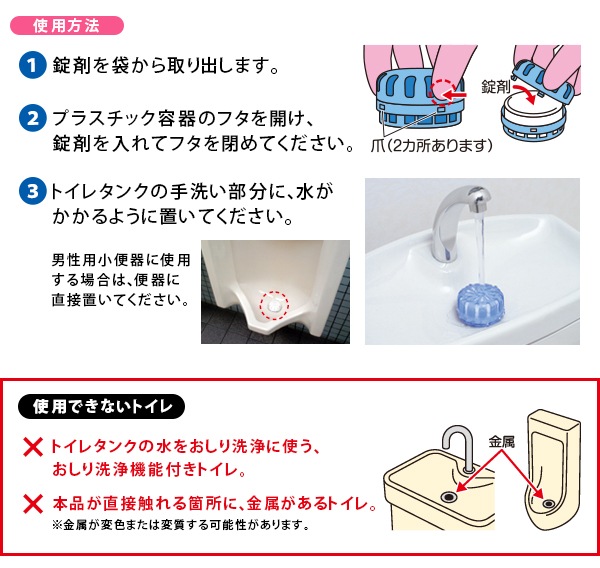 使用方法

1 錠剤を袋から取り出します。

2 プラスチック容器のフタを開け、錠剤を入れてフタを閉めてください。

錠剤

爪(2カ所あります)

3 トイレタンクの手洗い部分に、水がかかるように置いてください。

男性用小便器に使用する場合は、便器に直接置いてください。

使用できないトイレ

✕ トイレタンクの水をおしり洗浄に使う、おしり洗浄機能付きトイレ。

✕ 本品が直接触れる箇所に、金属があるトイレ。
※金属が変色または変質する可能性があります。

金属