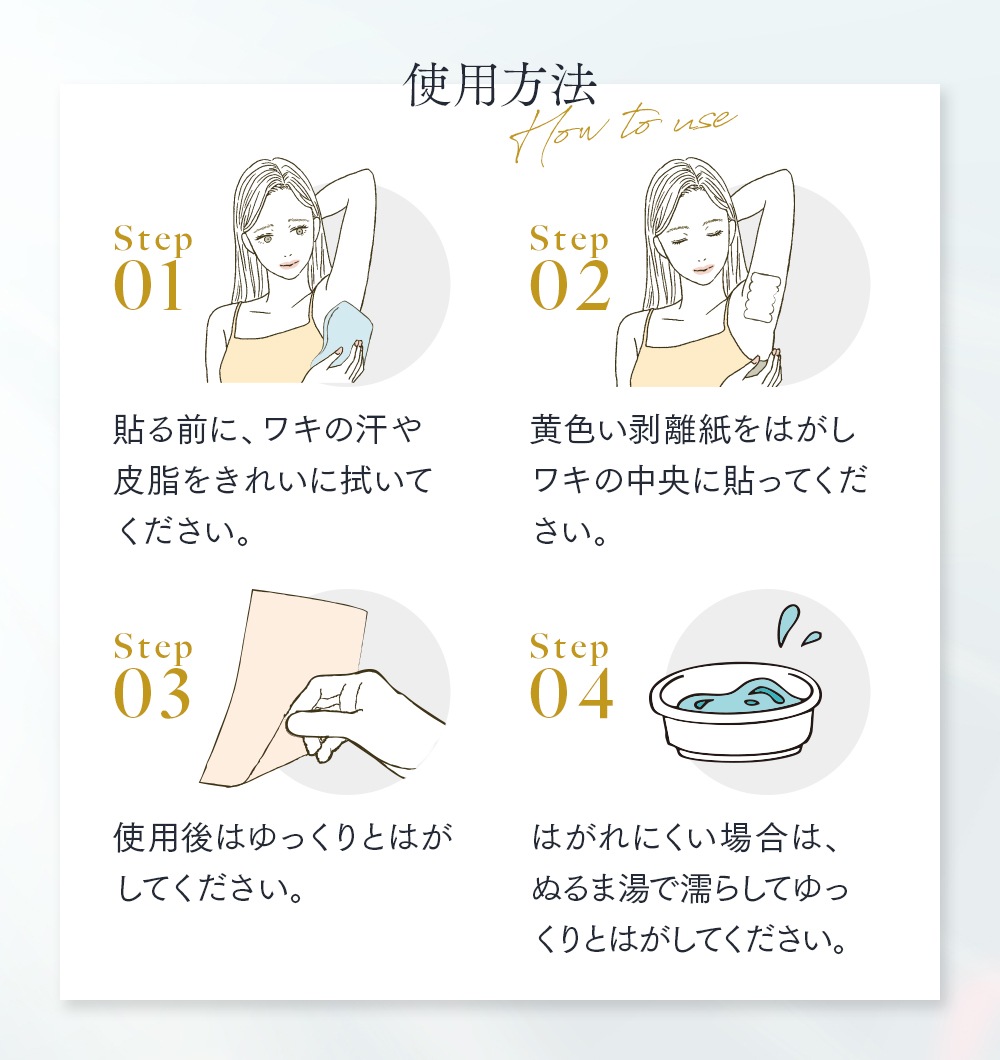 使用方法
How to use

Step
01

貼る前に、ワキの汗や皮脂をきれいに拭いてください。

Step
02

黄色い剥離紙をはがしワキの中央に貼ってください。

Step
03

使用後はゆっくりとはがしてください。

Step
04

はがれにくい場合は、ぬるま湯で濡らしてゆっくりとはがしてください。