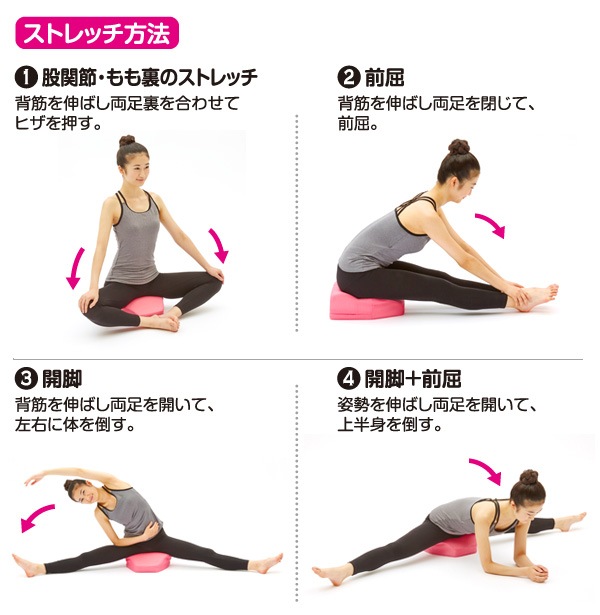 ストレッチ方法

❶ 股関節・もも裏のストレッチ
背筋を伸ばし両足裏を合わせてヒザを押す。

❷ 前屈
背筋を伸ばし両足を閉じて、前屈。

❸ 開脚
背筋を伸ばし両足を開いて、左右に体を倒す。

❹ 開脚+前屈
姿勢を伸ばし両足を開いて、上半身を倒す。