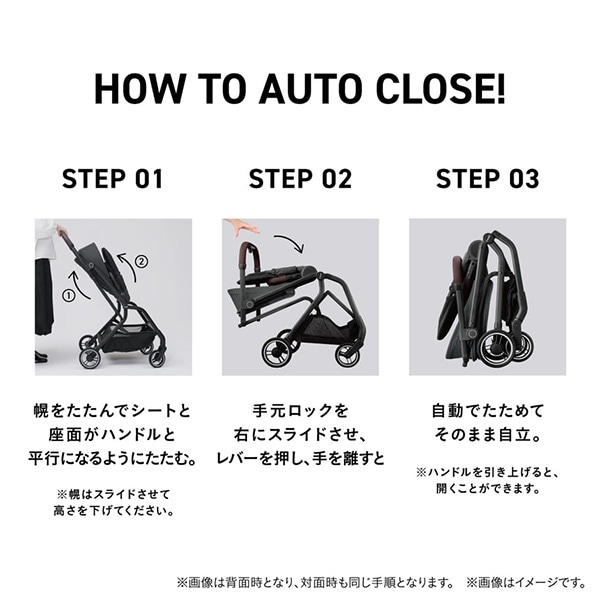 HOW TO AUTO CLOSE!

STEP 01

①

②

幌をたたんでシートと座面がハンドルと平行になるようにたたむ。

※幌はスライドさせて高さを下げてください。

STEP 02

手元ロックを右にスライドさせ、レバーを押し、手を離すと

STEP 03

自動でたためてそのまま自立。

※ハンドルを引き上げると、開くことができます。

※画像は背面時となり、対面時も同じ手順となります。 ※画像はイメージです。