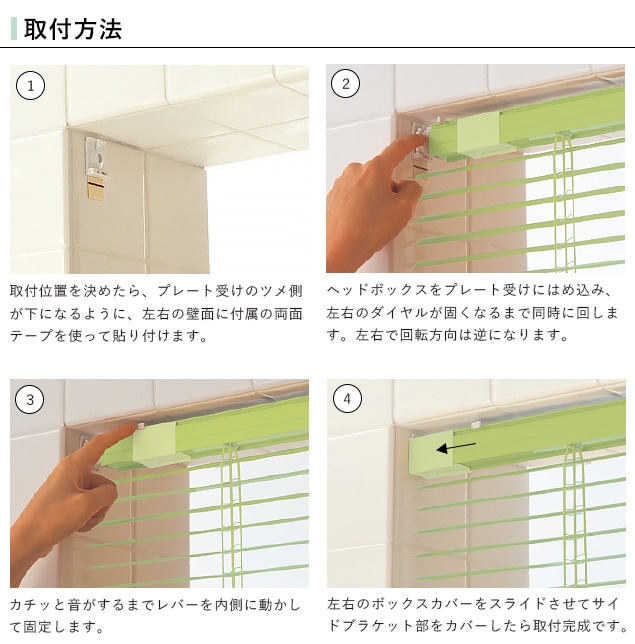 取付方法

1

取付位置を決めたら、プレート受けのツメ側が下になるように、左右の壁面に付属の両面テープを使って貼り付けます。

2

ヘッドボックスをプレート受けにはめ込み、左右のダイヤルが固くなるまで同時に回します。左右で回転方向は逆になります。

3

カチッと音がするまでレバーを内側に動かして固定します。

4

左右のボックスカバーをスライドさせてサイドブラケット部をカバーしたら取付完成です。