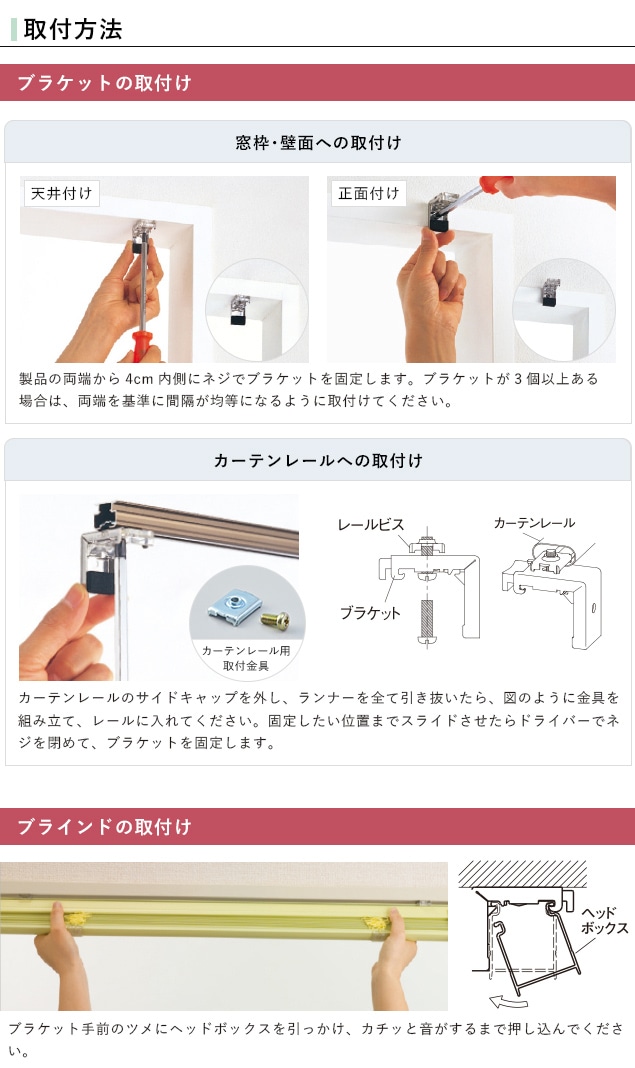 取付方法

ブラケットの取付け

窓枠・壁面への取付け

天井付け

正面付け

製品の両端から 4cm 内側にネジでブラケットを固定します。ブラケットが 3 個以上ある場合は、両端を基準に間隔が均等になるように取付けてください。

カーテンレールへの取付け

カーテンレール用取付金具

レールビス

カーテンレール

ブラケット

カーテンレールのサイドキャップを外し、ランナーを全て引き抜いたら、図のように金具を組み立て、レールに入れてください。固定したい位置までスライドさせたらドライバーでネジを閉めて、ブラケットを固定します。

ブラインドの取付け

ヘッドボックス

ブラケット手前のツメにヘッドボックスを引っかけ、カチッと音がするまで押し込んでください。