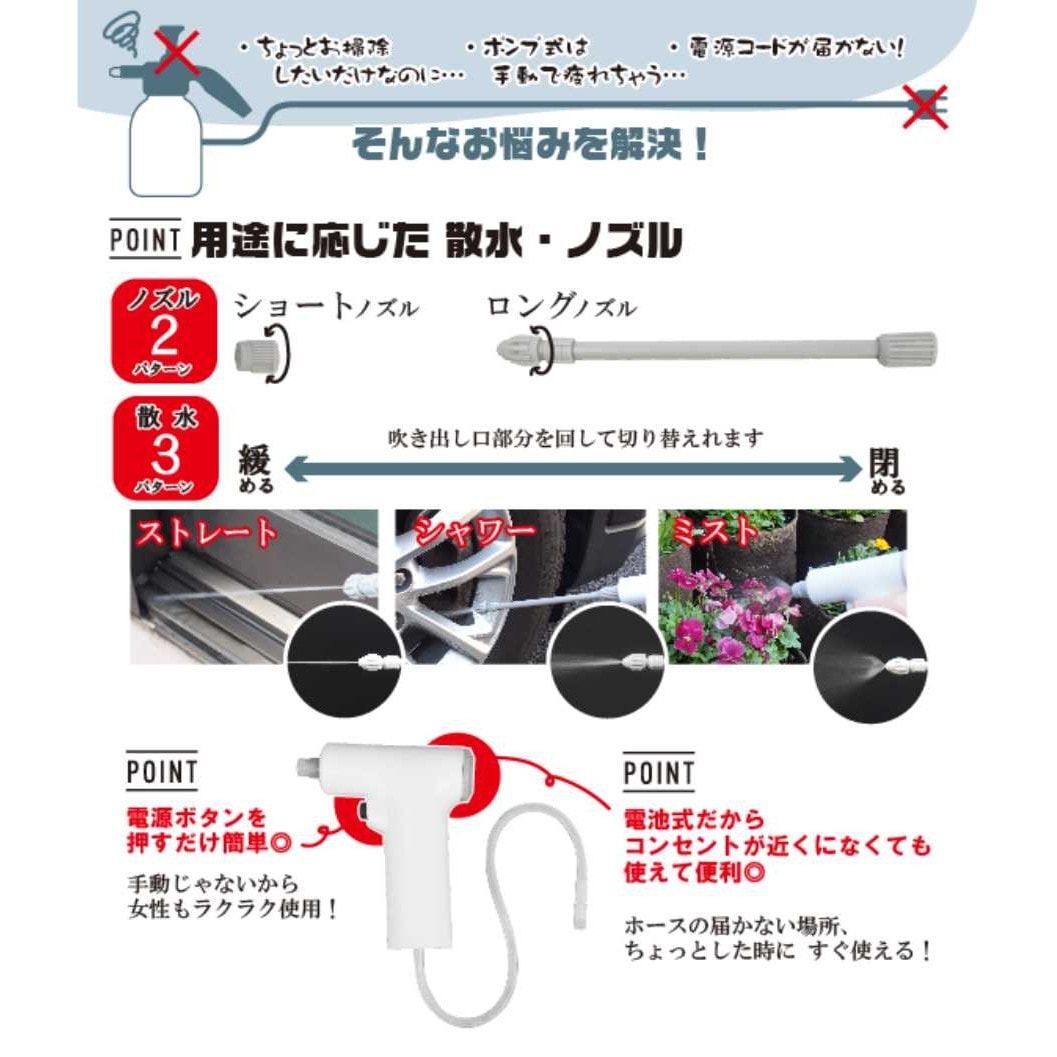 ・ちょっとお掃除したいだけなのに…

・ポンプ式は手動で疲れちゃう…

・電源コードが届かない！

そんなお悩みを解決！

POINT 用途に応じた 散水・ノズル

ノズル 2 パターン

ショートノズル

ロングノズル

散水 3 パターン

吹き出し口部分を回して切り替えれます

緩める

閉める

ストレート

シャワー

ミスト

POINT

電源ボタンを押すだけ簡単◎

手動じゃないから女性もラクラク使用！

POINT

電池式だからコンセントが近くになくても使えて便利◎

ホースの届かない場所、ちょっとした時に すぐ使える！