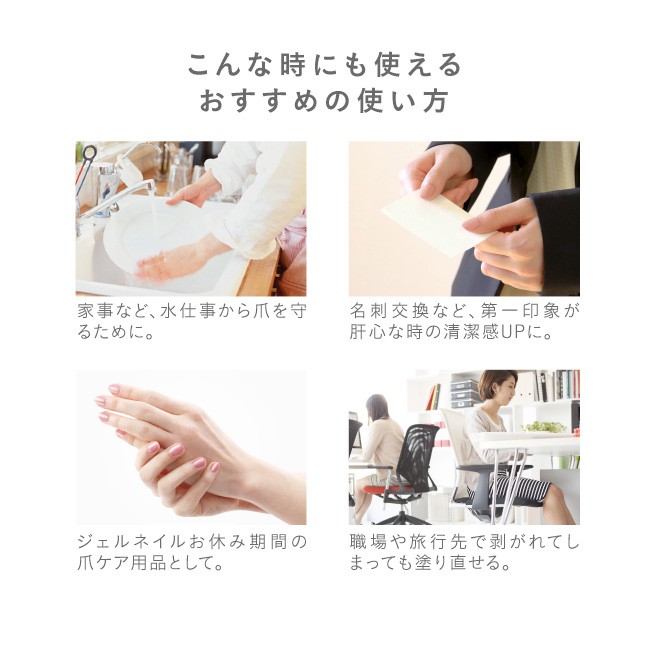 こんな時にも使える
おすすめの使い方

家事など、水仕事から爪を守るために。

名刺交換など、第一印象が肝心な時の清潔感UPに。

ジェルネイルお休み期間の爪ケア用品として。

職場や旅行先で剥がれてしまっても塗り直せる。